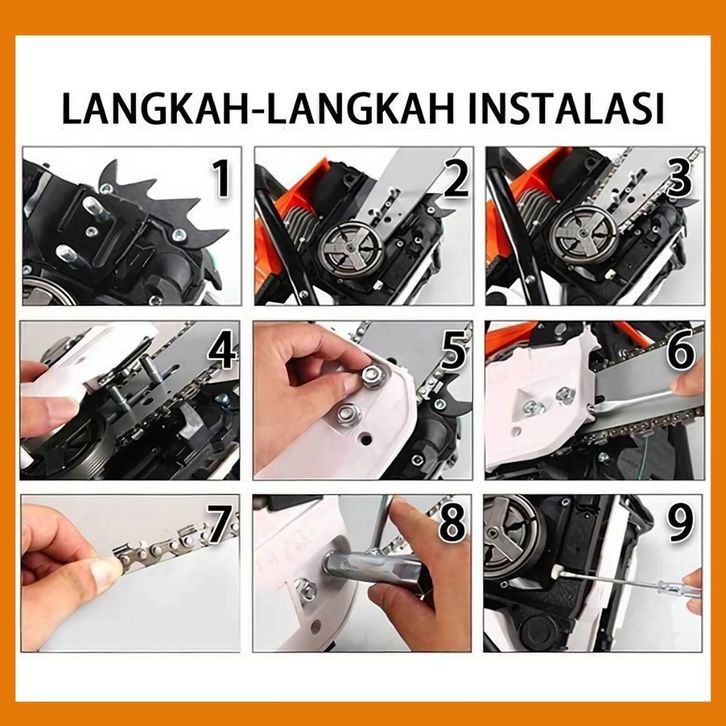 LANGKAH-LANGKAH INSTALASI

1

2

3

4

5

6

7

8

9