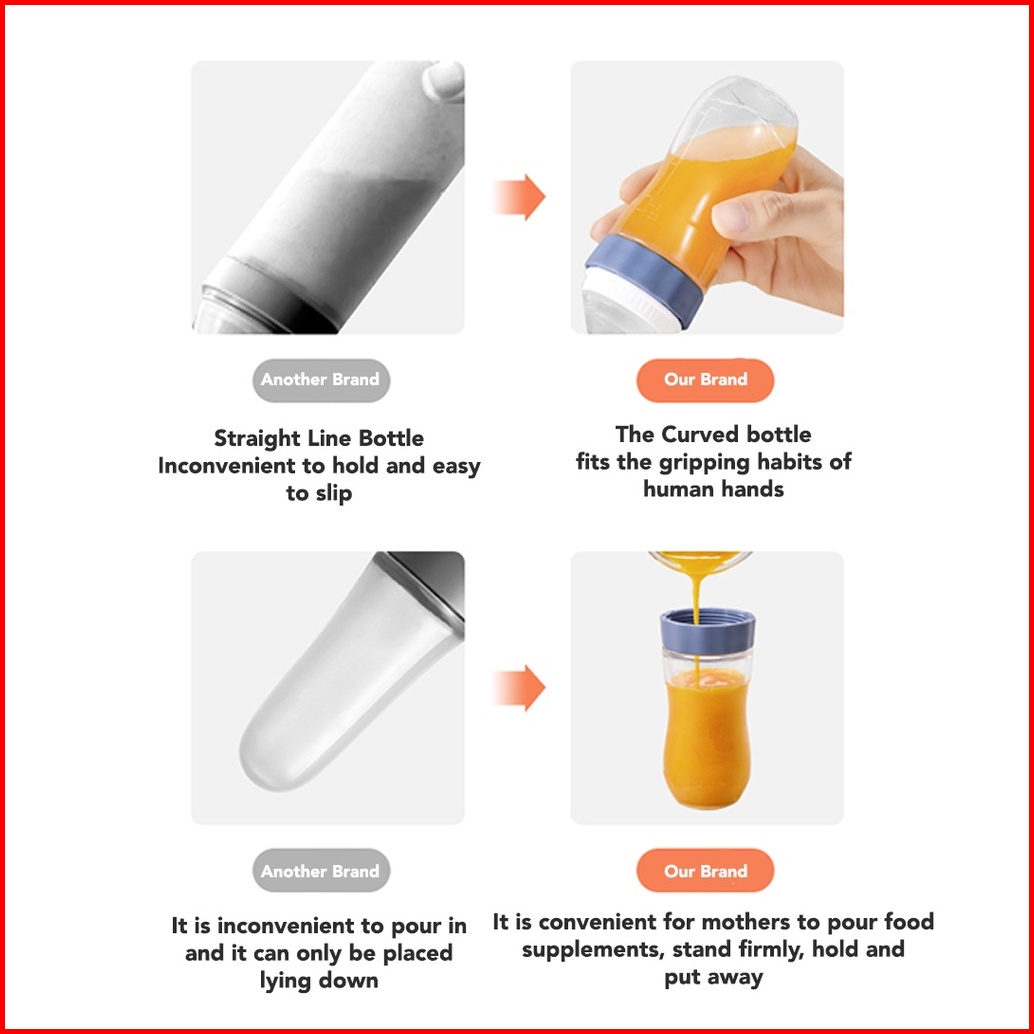 Another Brand

Straight Line Bottle
Inconvenient to hold and easy to slip

Our Brand

The Curved bottle
fits the gripping habits of human hands

Another Brand

It is inconvenient to pour in and it can only be placed lying down

Our Brand

It is convenient for mothers to pour food supplements, stand firmly, hold and put away