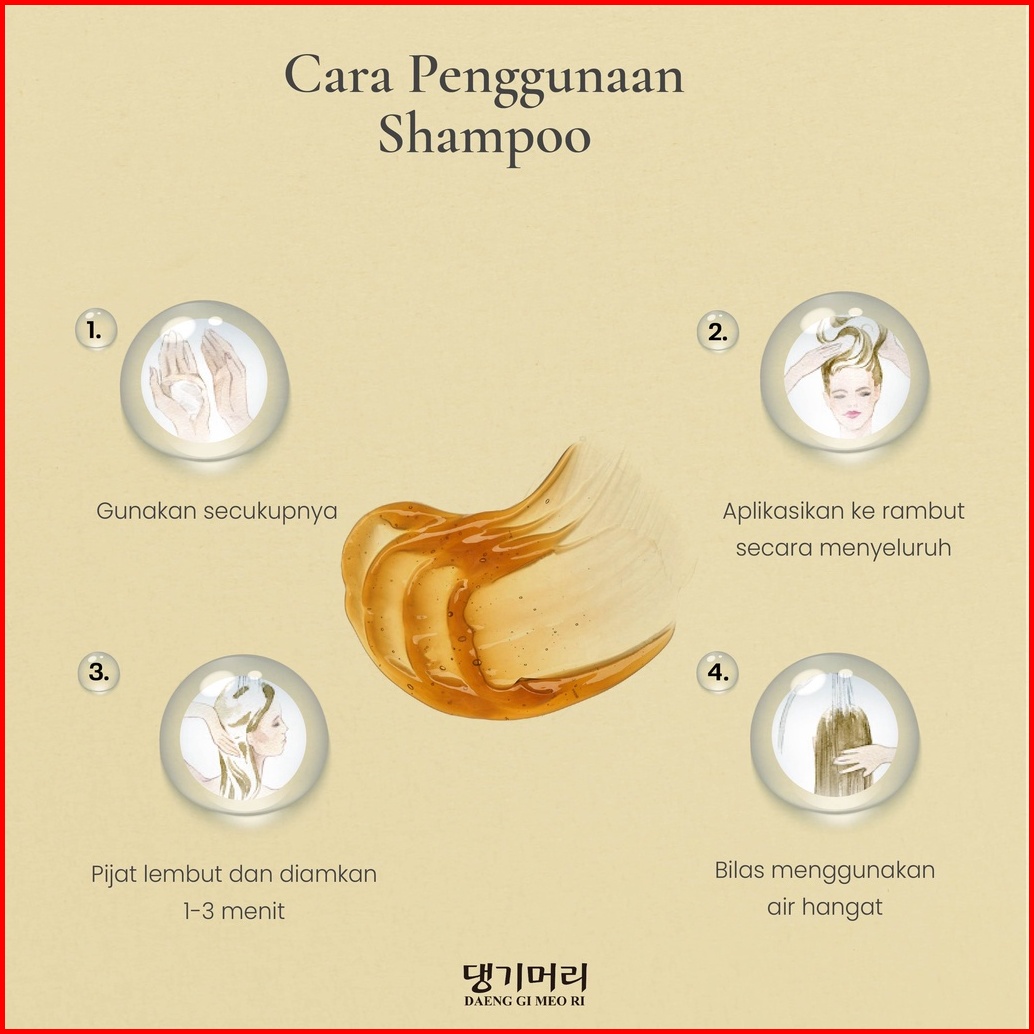 Cara Penggunaan Shampoo

1.

Gunakan secukupnya

2.

Aplikasikan ke rambut secara menyeluruh

3.

Pijat lembut dan diamkan 1-3 menit

4.

Bilas menggunakan air hangat

댕기머리
DAENG GI MEO RI