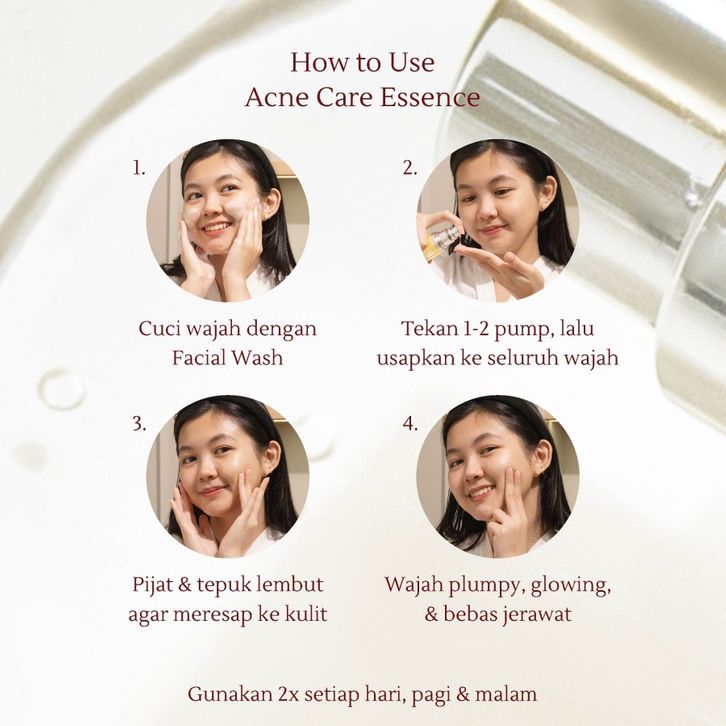 How to Use
Acne Care Essence

1.

Cuci wajah dengan Facial Wash

2.

Tekan 1-2 pump, lalu usapkan ke seluruh wajah

3.

Pijat & tepuk lembut agar meresap ke kulit

4.

Wajah plumpy, glowing, & bebas jerawat

Gunakan 2x setiap hari, pagi & malam