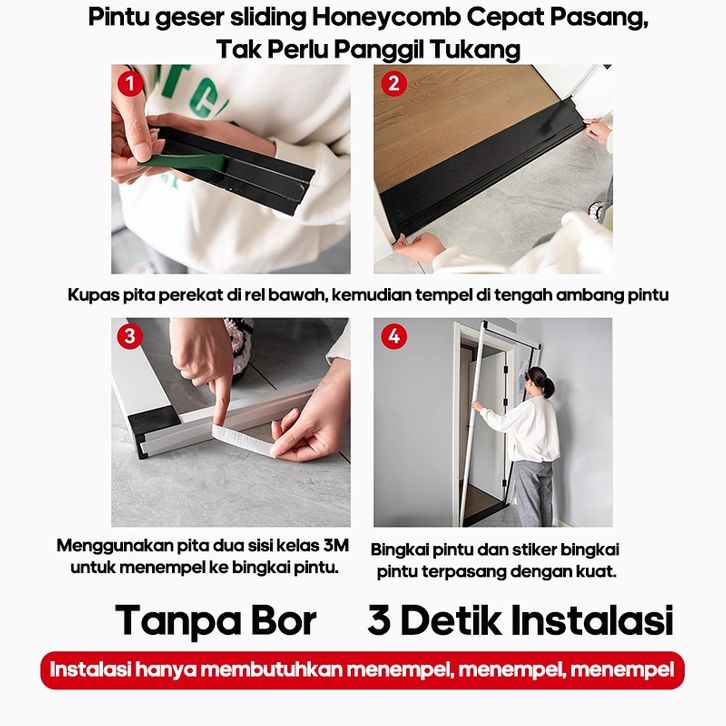 Pintu geser sliding Honeycomb Cepat Pasang, Tak Perlu Panggil Tukang

1

2

Kupas pita perekat di rel bawah, kemudian tempel di tengah ambang pintu

3

4

Menggunakan pita dua sisi kelas 3M untuk menempel ke bingkai pintu.

Bingkai pintu dan stiker bingkai pintu terpasang dengan kuat.

Tanpa Bor

3 Detik Instalasi

Instalasi hanya membutuhkan menempel, menempel, menempel