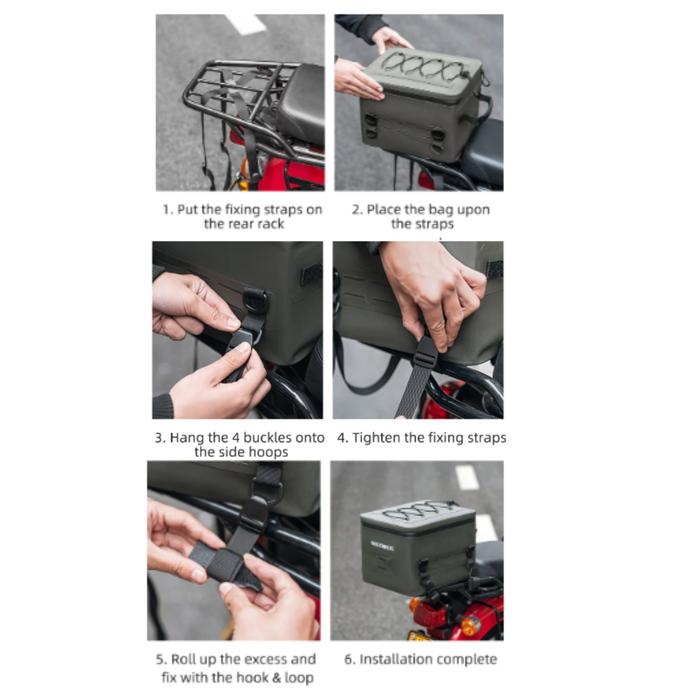 1. Put the fixing straps on the rear rack

2. Place the bag upon the straps

3. Hang the 4 buckles onto the side hoops

4. Tighten the fixing straps

5. Roll up the excess and fix with the hook & loop

6. Installation complete