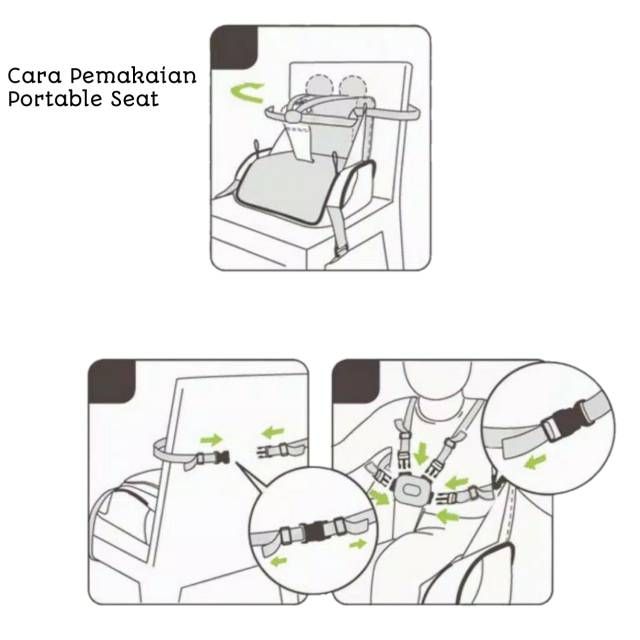 Cara Pemakaian
Portable Seat