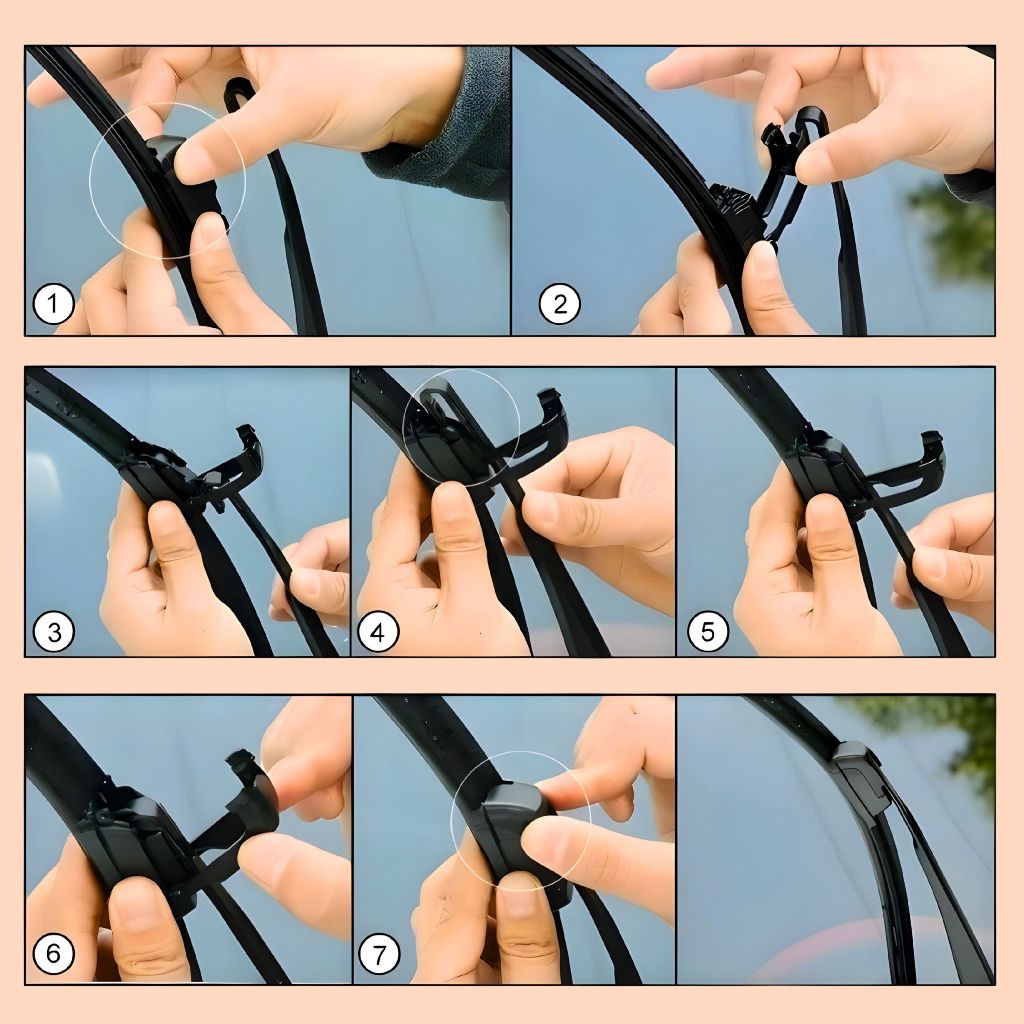 1
2
3
4
5
6
7