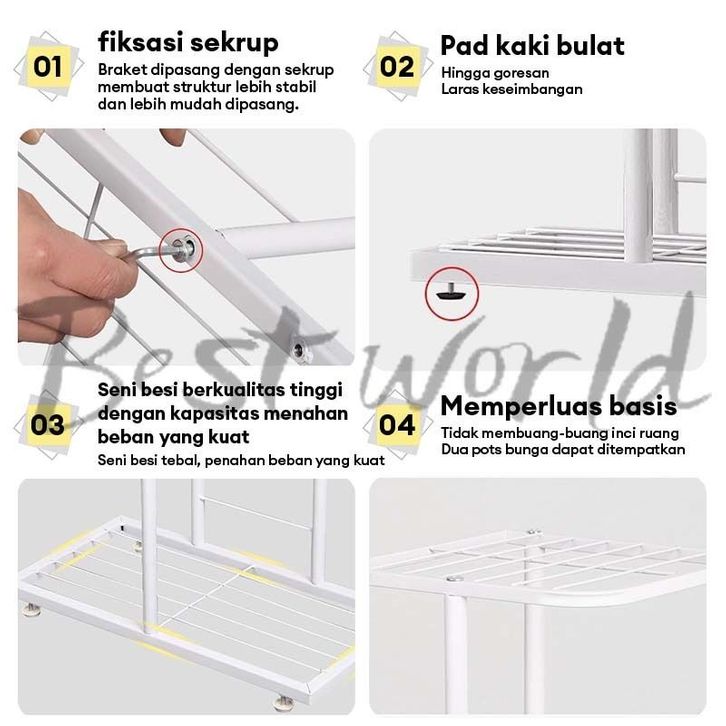 01
fiksasi sekrup
Braket dipasang dengan sekrup membuat struktur lebih stabil dan lebih mudah dipasang.

02
Pad kaki bulat
Hingga goresan
Laras keseimbangan

Best world

03
Seni besi berkualitas tinggi dengan kapasitas menahan beban yang kuat
Seni besi tebal, penahan beban yang kuat

04
Memperluas basis
Tidak membuang-buang inci ruang
Dua pots bunga dapat ditempatkan