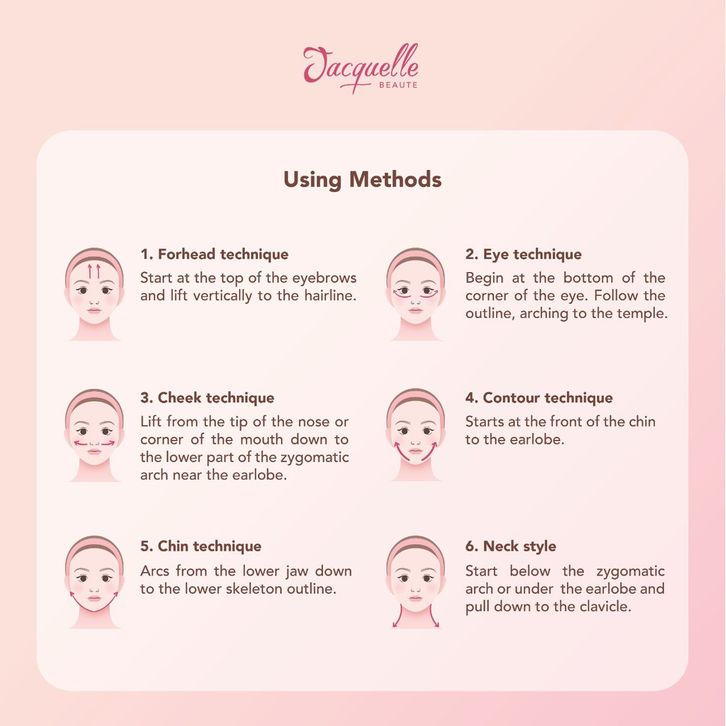 Jacquelle
BEAUTE

Using Methods

1. Forhead technique
Start at the top of the eyebrows and lift vertically to the hairline.

2. Eye technique
Begin at the bottom of the corner of the eye. Follow the outline, arching to the temple.

3. Cheek technique
Lift from the tip of the nose or corner of the mouth down to the lower part of the zygomatic arch near the earlobe.

4. Contour technique
Starts at the front of the chin to the earlobe.

5. Chin technique
Arcs from the lower jaw down to the lower skeleton outline.

6. Neck style
Start below the zygomatic arch or under the earlobe and pull down to the clavicle.