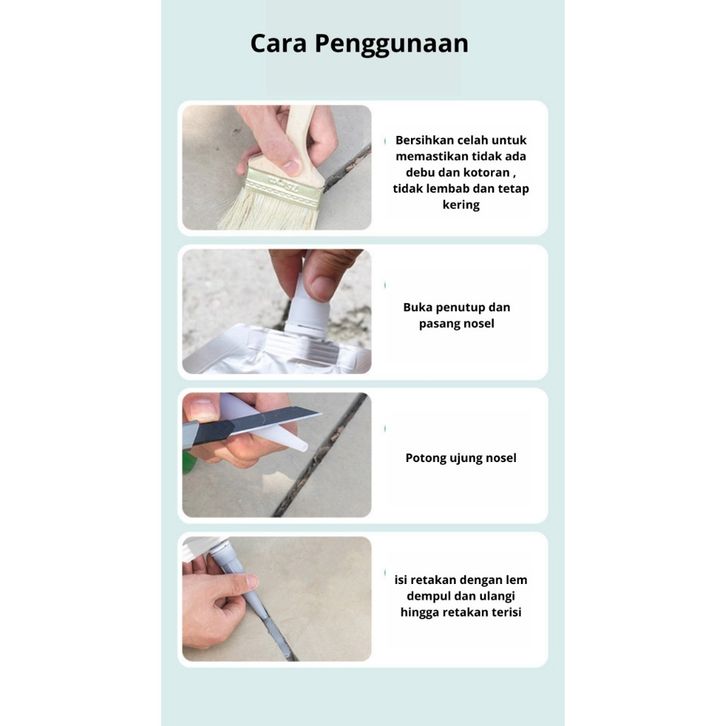 Cara Penggunaan

Bersihkan celah untuk memastikan tidak ada debu dan kotoran , tidak lembab dan tetap kering

Buka penutup dan pasang nosel

Potong ujung nosel

isi retakan dengan lem dempul dan ulangi hingga retakan terisi