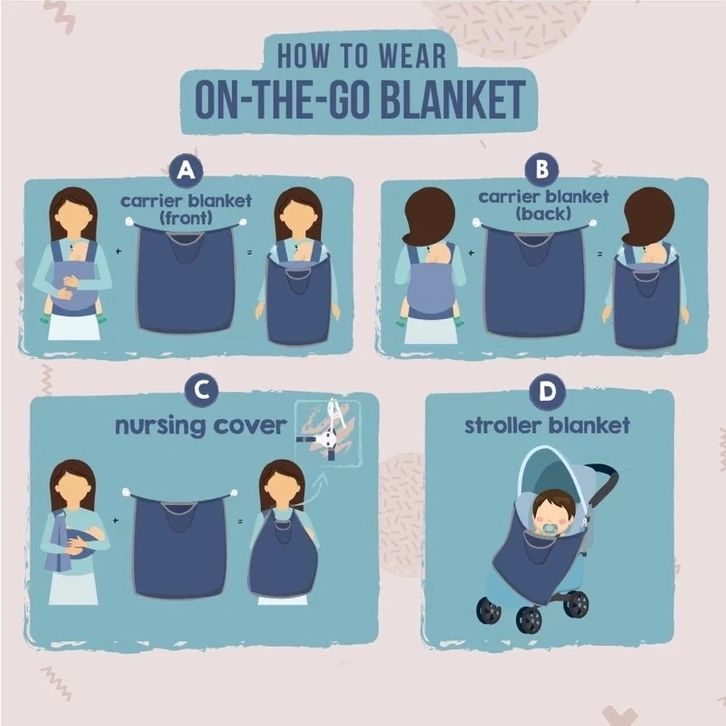 HOW TO WEAR
ON-THE-GO BLANKET

A
carrier blanket (front)
+
=

B
carrier blanket (back)
+
=

C
nursing cover
+
=

D
stroller blanket