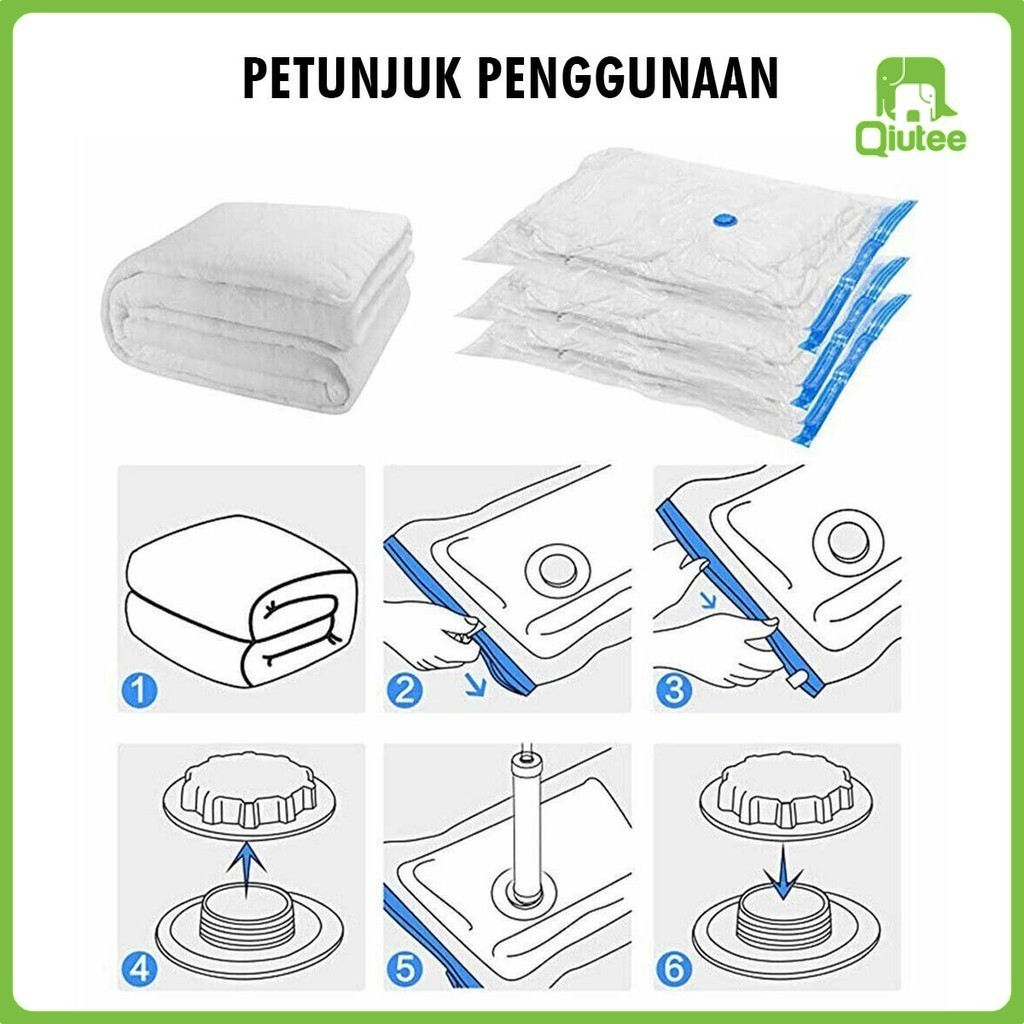 PETUNJUK PENGGUNAAN

Qiutee

1

2

3

4

5

6