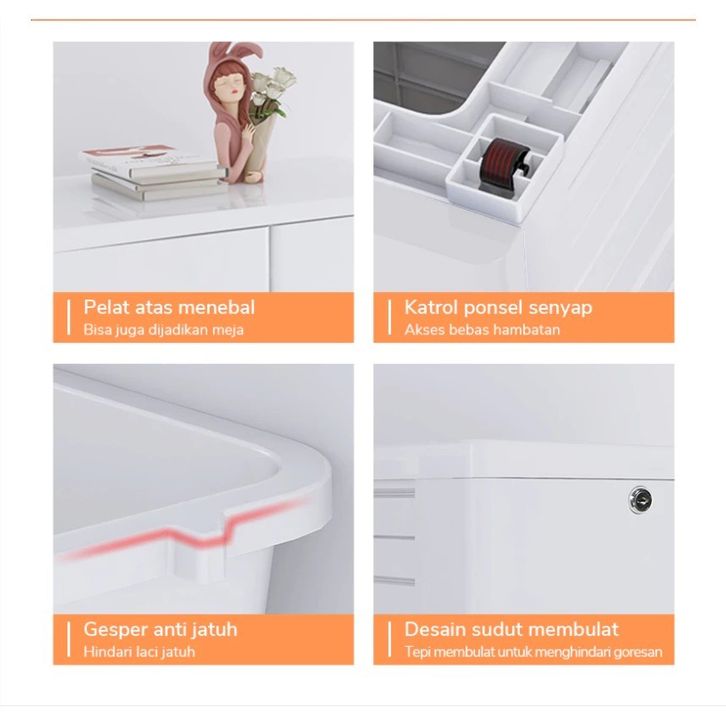 Pelat atas menebal
Bisa juga dijadikan meja

Katrol ponsel senyap
Akses bebas hambatan

Gesper anti jatuh
Hindari laci jatuh

Desain sudut membulat
Tepi membulat untuk menghindari goresan