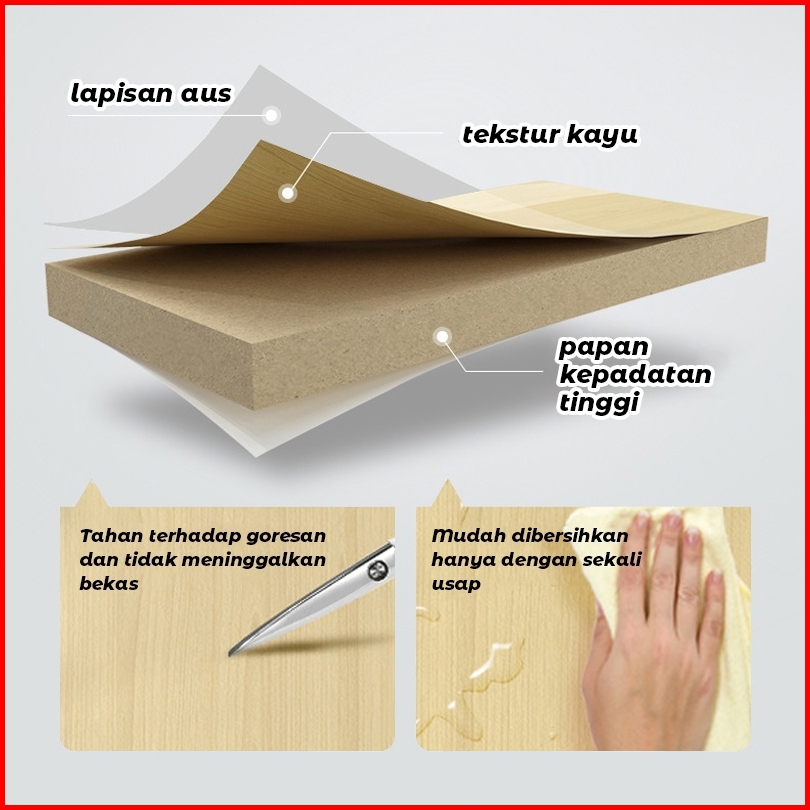 lapisan aus

tekstur kayu

papan kepadatan tinggi

Tahan terhadap goresan dan tidak meninggalkan bekas

Mudah dibersihkan hanya dengan sekali usap