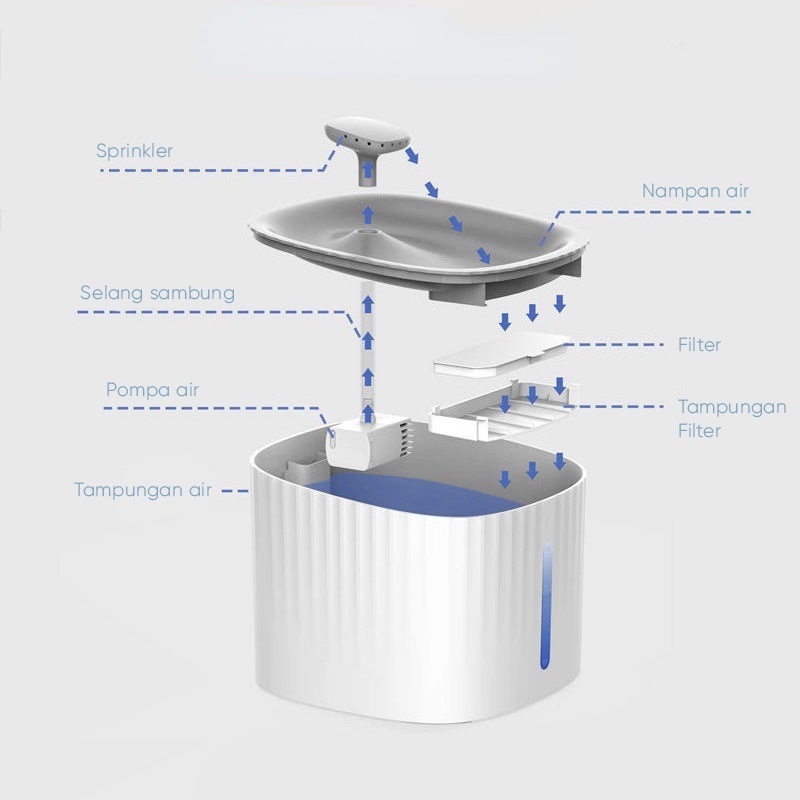 Sprinkler

Nampan air

Selang sambung

Filter

Pompa air

Tampungan Filter

Tampungan air