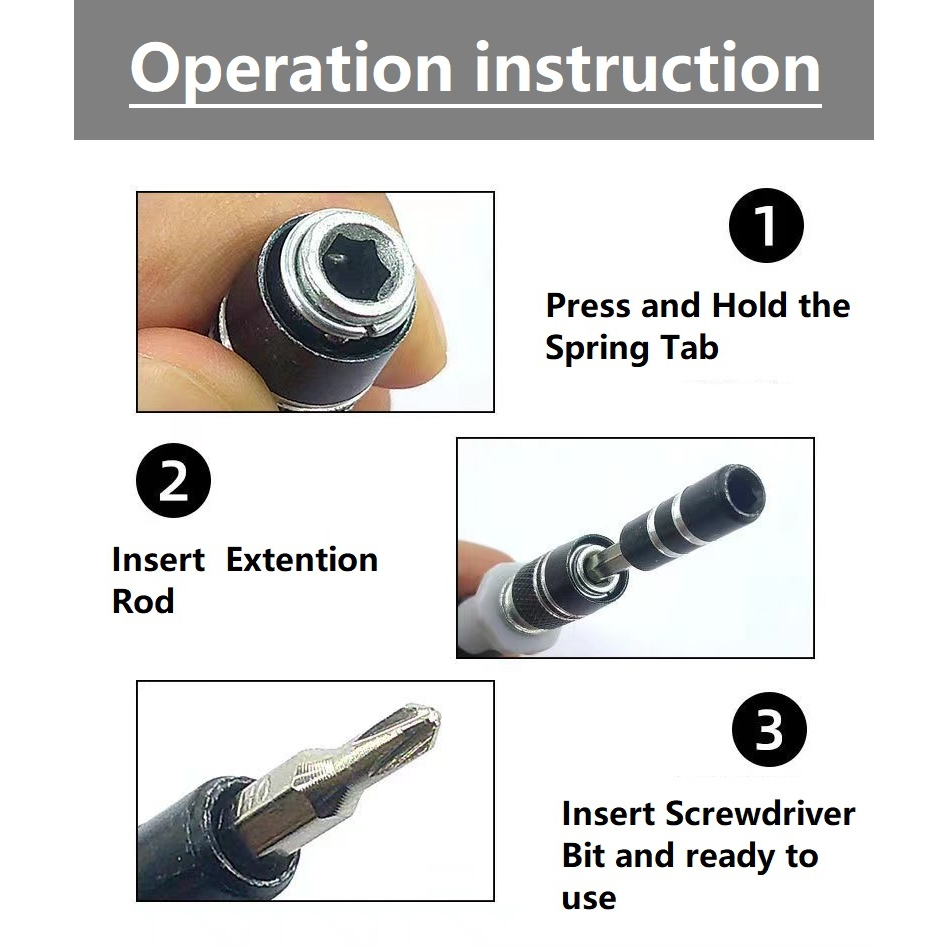 Operation instruction

1

Press and Hold the Spring Tab

2

Insert Extention Rod

3

Insert Screwdriver Bit and ready to use