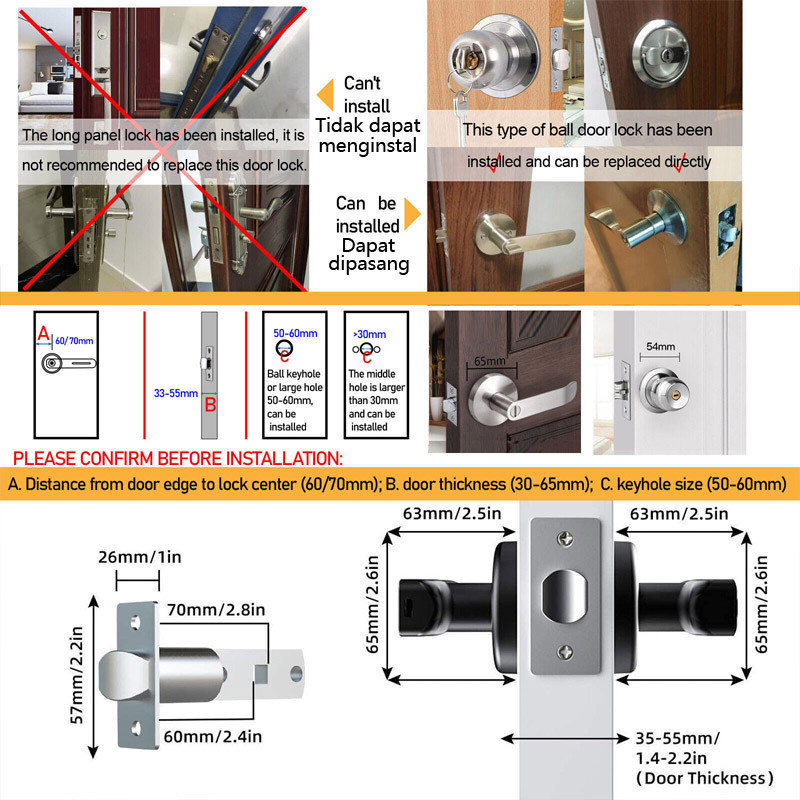 The long panel lock has been installed, it is not recommended to replace this door lock.

Can't install
Tidak dapat menginstal

Can be installed
Dapat dipasang

This type of ball door lock has been installed and can be replaced directly

A
60/70mm

33-55mm
B

50-60mm
C
Ball keyhole or large hole 50-60mm, can be installed

>30mm
C
The middle hole is larger than 30mm and can be installed

65mm

54mm

PLEASE CONFIRM BEFORE INSTALLATION:

A. Distance from door edge to lock center (60/70mm); B. door thickness (30-65mm); C. keyhole size (50-60mm)

26mm/1in
70mm/2.8in
57mm/2.2in
60mm/2.4in

63mm/2.5in
63mm/2.5in
65mm/2.6in
65mm/2.6in
35-55mm/ 1.4-2.2in (Door Thickness)