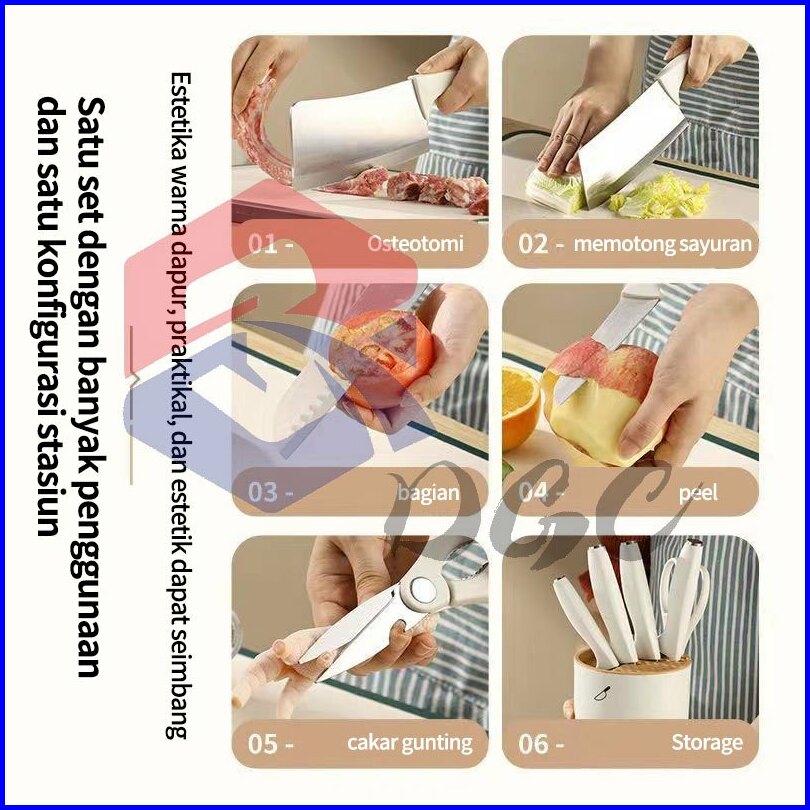 Satu set dengan banyak penggunaan dan satu konfigurasi stasiun

Estetika warna dapur, praktikal, dan estetik dapat seimbang

01 - Osteotomi

02 - memotong sayuran

03 - bagian

04 - peel

05 - cakar gunting

06 - Storage

DGC