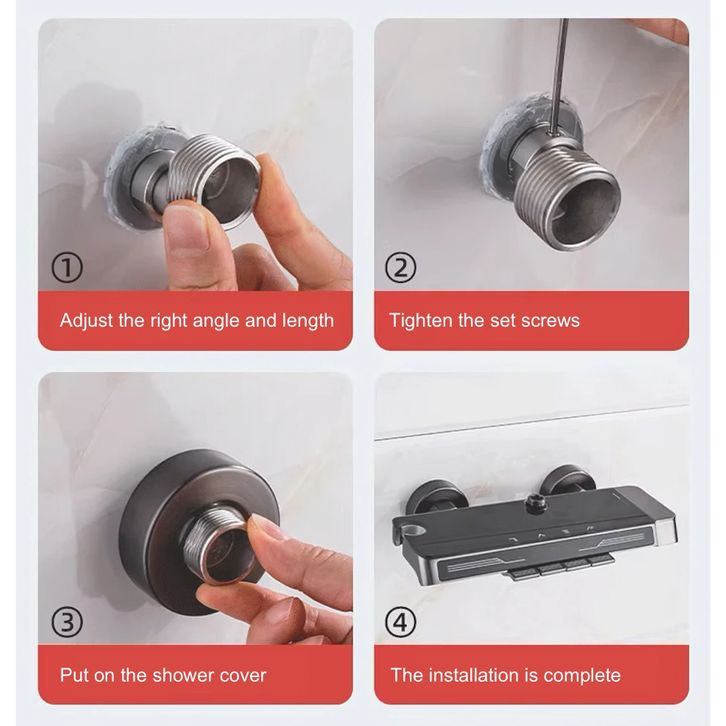 ①

Adjust the right angle and length

②

Tighten the set screws

③

Put on the shower cover

④

The installation is complete