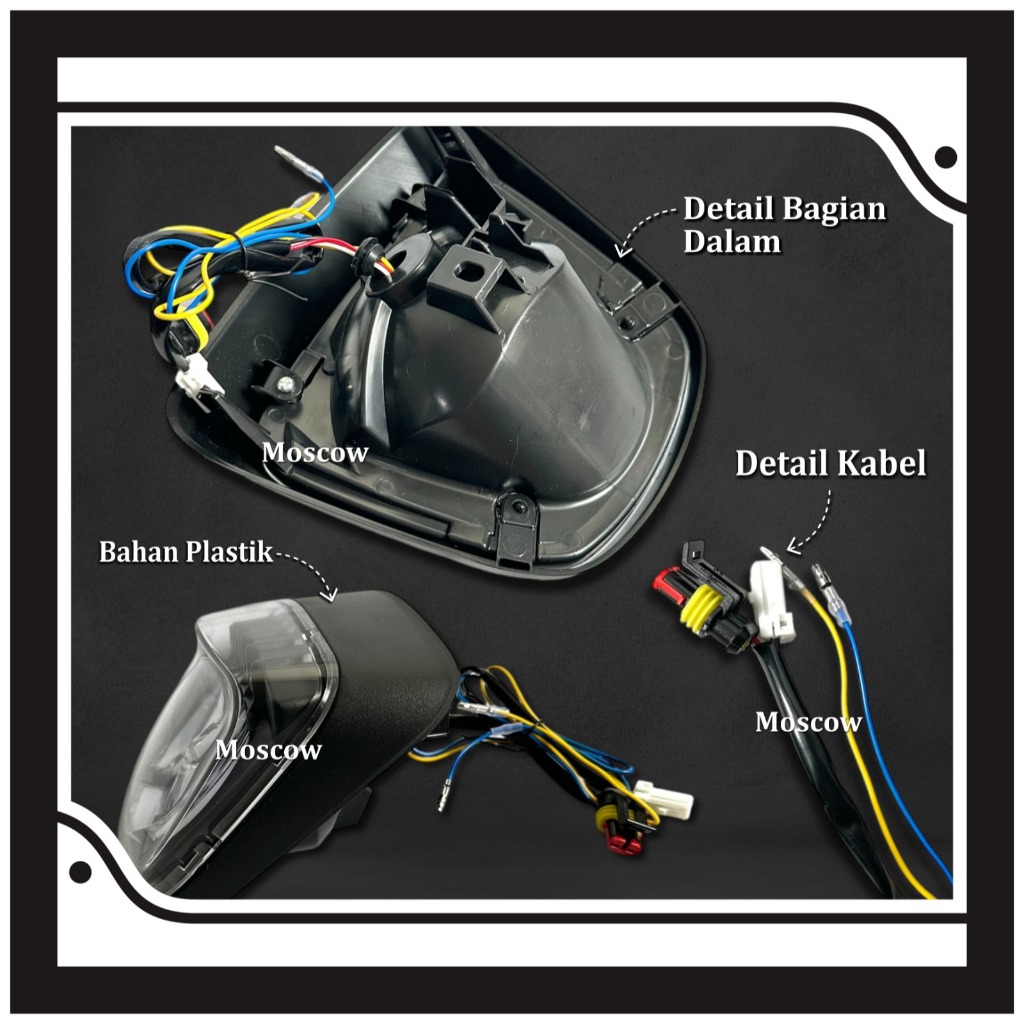 Detail Bagian Dalam

Moscow

Detail Kabel

Bahan Plastik

Moscow

Moscow