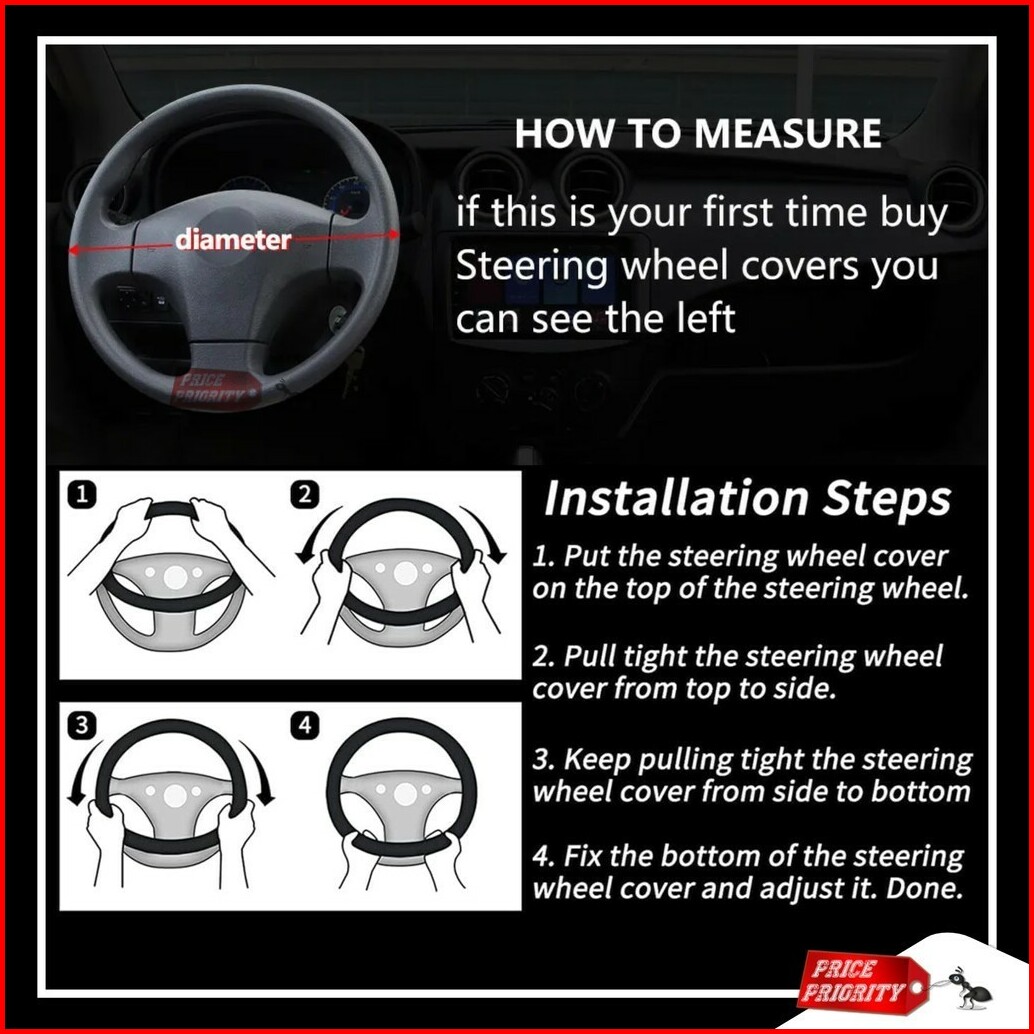 diameter

PRICE PRIORITY

HOW TO MEASURE

if this is your first time buy Steering wheel covers you can see the left

1

2

3

4

Installation Steps

1. Put the steering wheel cover on the top of the steering wheel.

2. Pull tight the steering wheel cover from top to side.

3. Keep pulling tight the steering wheel cover from side to bottom

4. Fix the bottom of the steering wheel cover and adjust it. Done.

PRICE PRIORITY