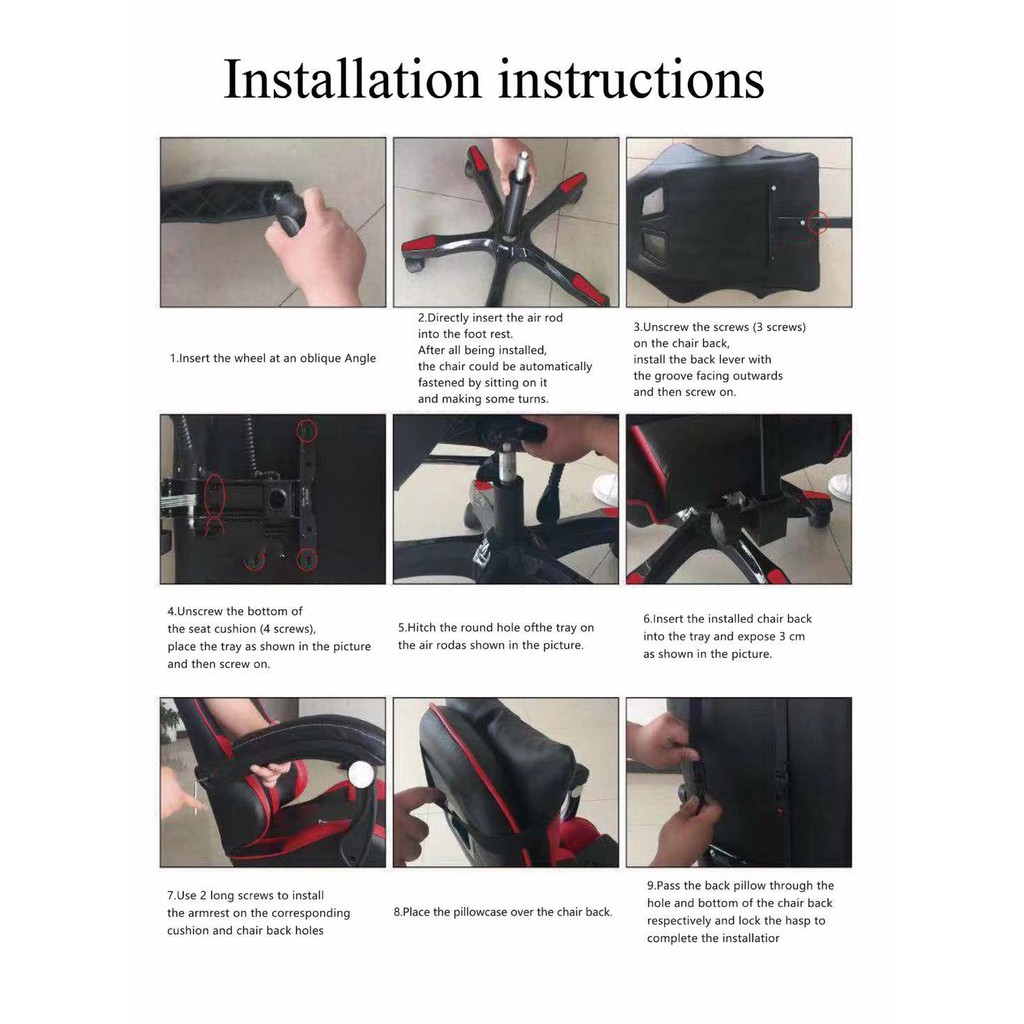 Installation instructions

1.Insert the wheel at an oblique Angle

2.Directly insert the air rod into the foot rest. After all being installed, the chair could be automatically fastened by sitting on it and making some turns.

3.Unscrew the screws (3 screws) on the chair back, install the back lever with the groove facing outwards and then screw on.

4.Unscrew the bottom of the seat cushion (4 screws), place the tray as shown in the picture and then screw on.

5.Hitch the round hole ofthe tray on the air rodas shown in the picture.

6.Insert the installed chair back into the tray and expose 3 cm as shown in the picture.

7.Use 2 long screws to install the armrest on the corresponding cushion and chair back holes

8.Place the pillowcase over the chair back.

9.Pass the back pillow through the hole and bottom of the chair back respectively and lock the hasp to complete the installatior