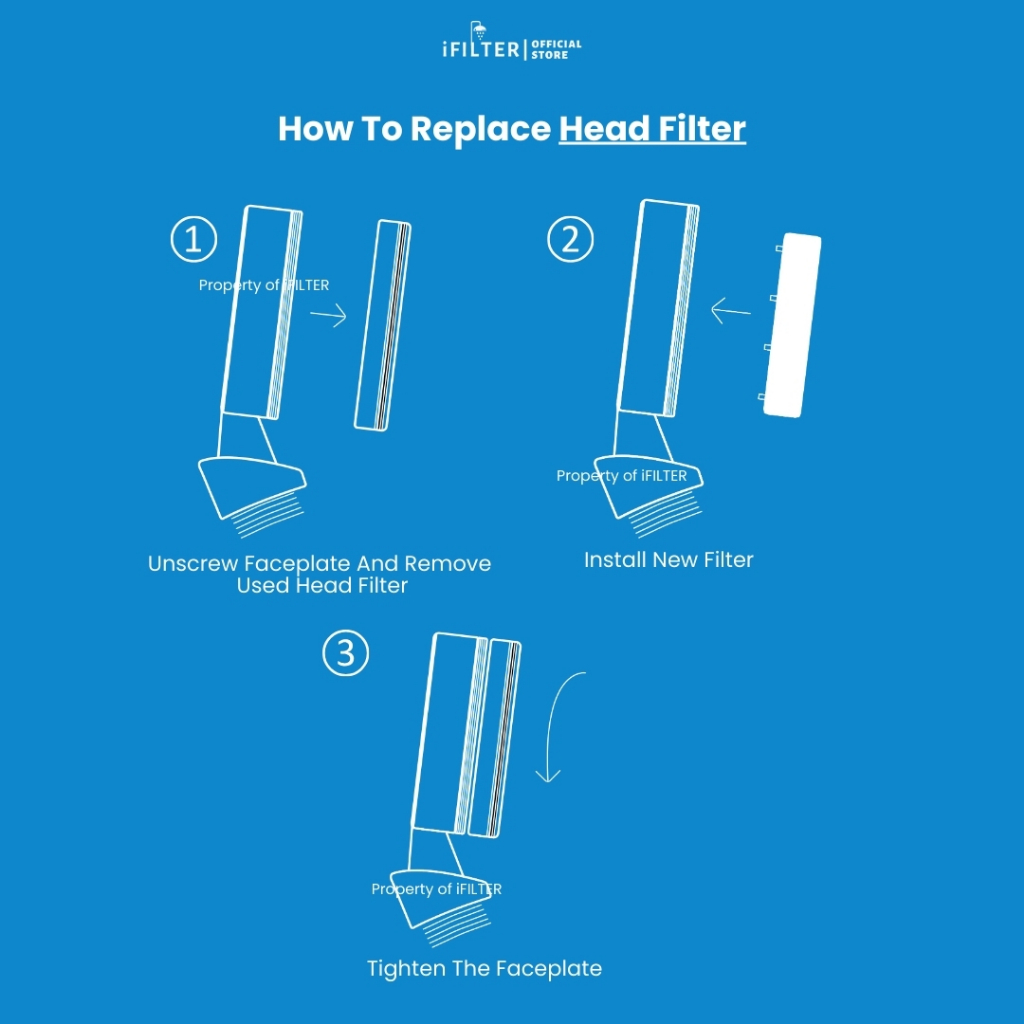 iFILTER | OFFICIAL STORE

How To Replace Head Filter

①

Property of iFILTER

Unscrew Faceplate And Remove Used Head Filter

②

Property of iFILTER

Install New Filter

③

Property of iFILTER

Tighten The Faceplate