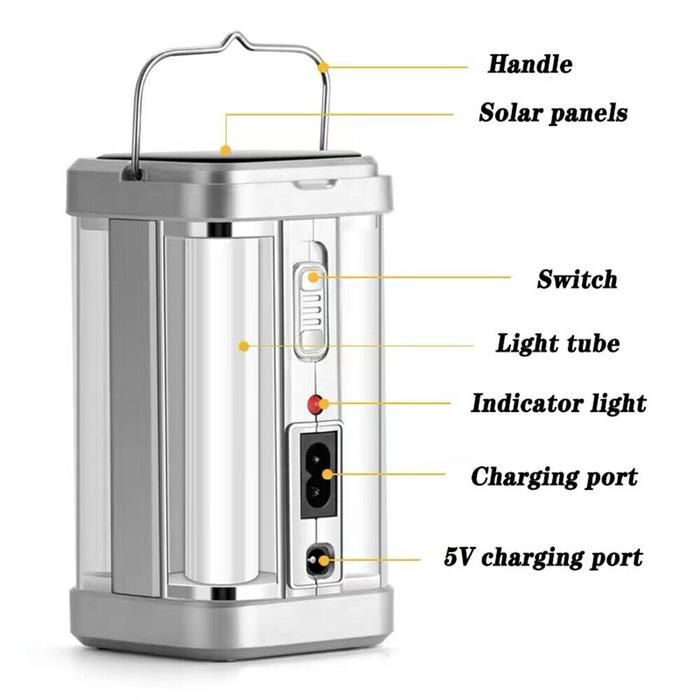 Handle
Solar panels
Switch
Light tube
Indicator light
Charging port
5V charging port