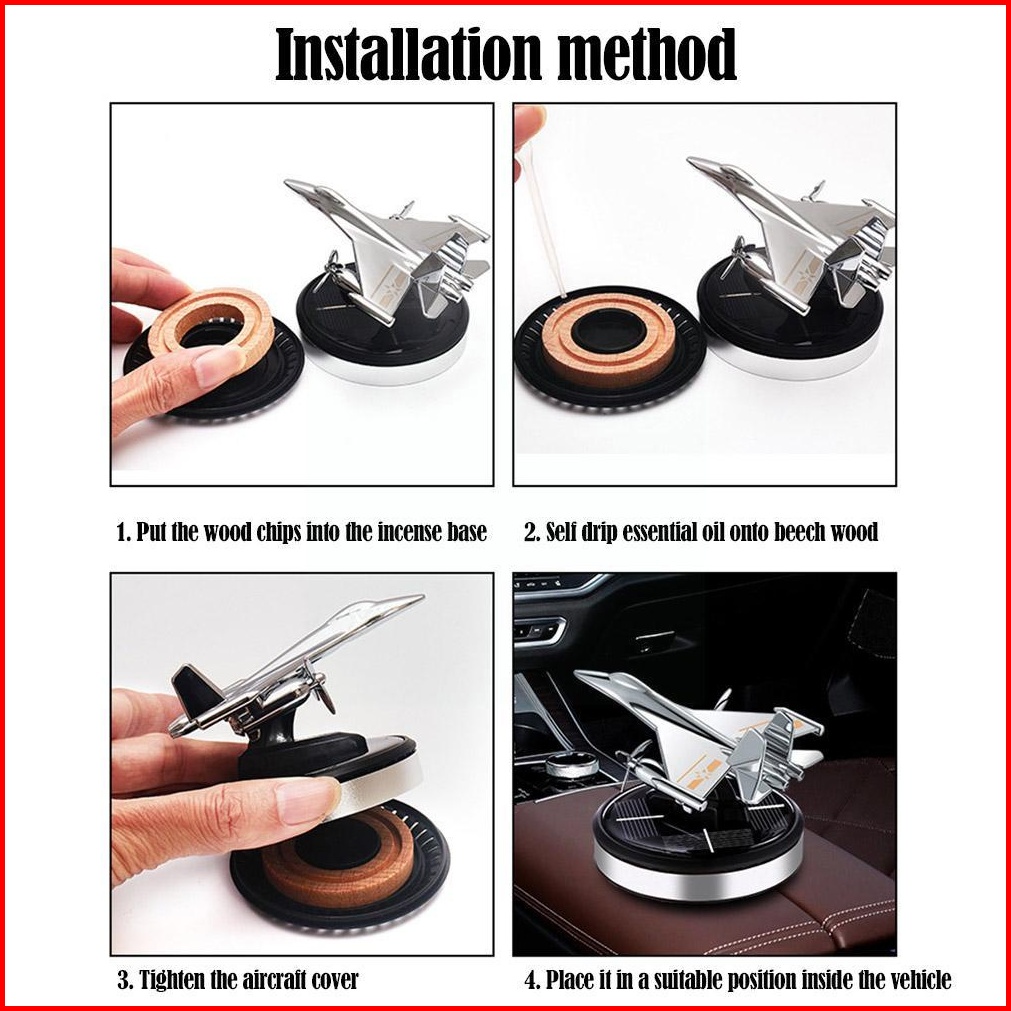 Installation method

1. Put the wood chips into the incense base

2. Self drip essential oil onto beech wood

3. Tighten the aircraft cover

4. Place it in a suitable position inside the vehicle