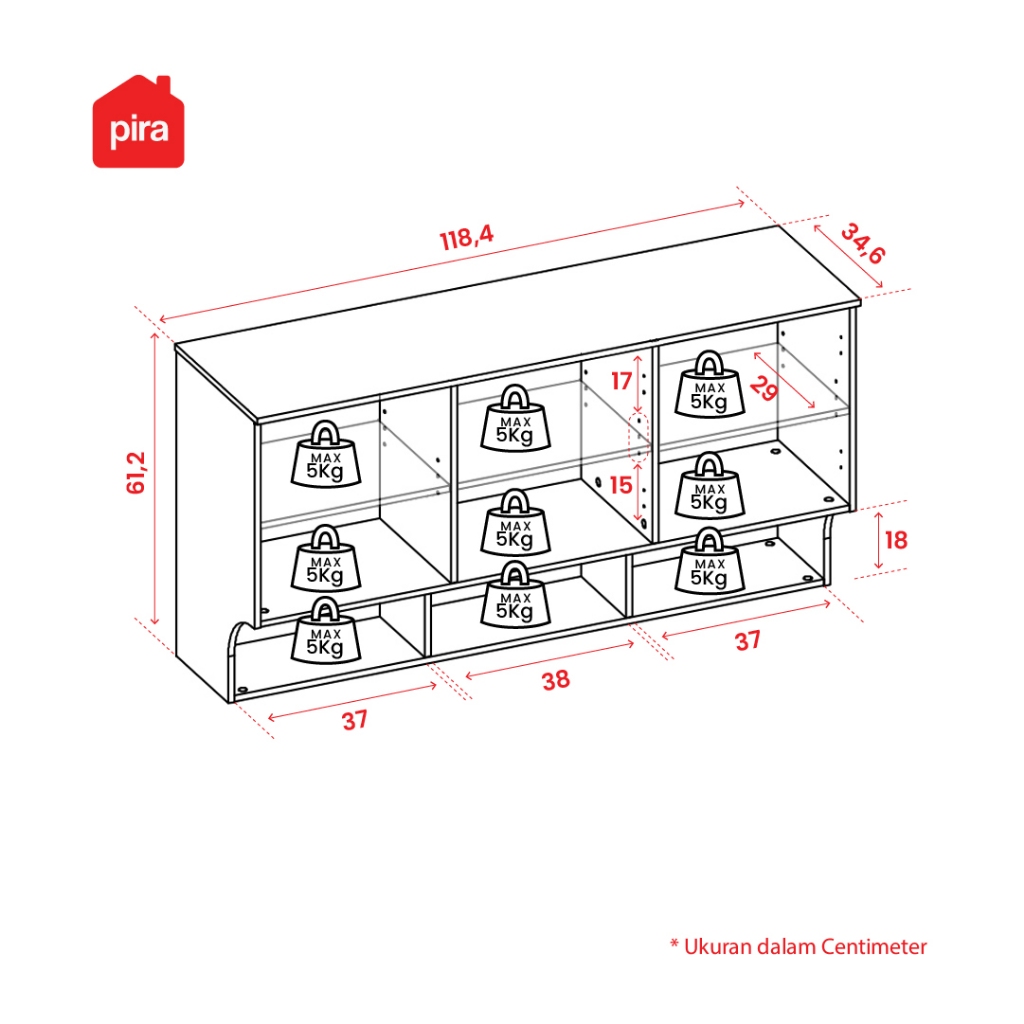 pira

118,4

34,6

61,2

17

29

15

18

MAX
5Kg

MAX
5Kg

MAX
5Kg

MAX
5Kg

MAX
5Kg

MAX
5Kg

MAX
5Kg

MAX
5Kg

MAX
5Kg

37

38

37

* Ukuran dalam Centimeter