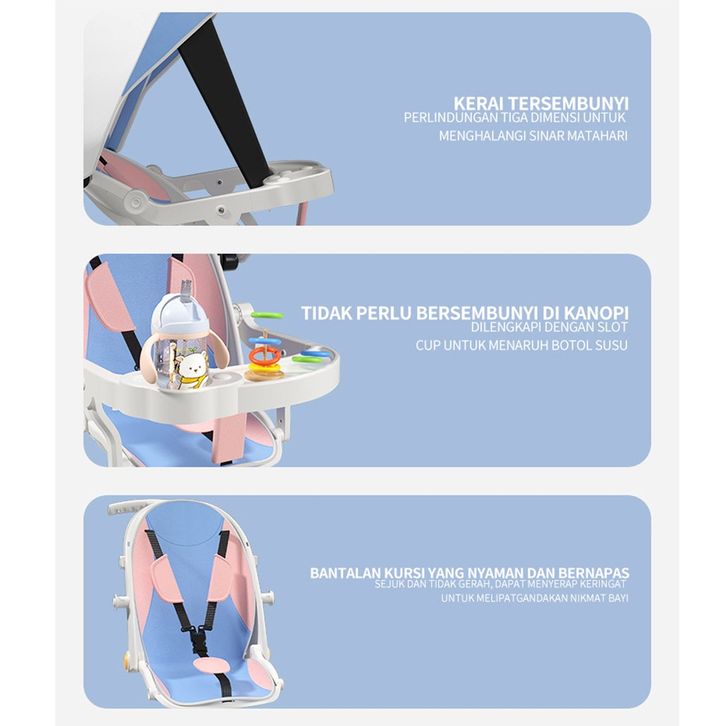 KERAI TERSEMBUNYI
PERLINDUNGAN TIGA DIMENSI UNTUK
MENGHALANGI SINAR MATAHARI

TIDAK PERLU BERSEMBUNYI DI KANOPI
DILENGKAPI DENGAN SLOT
CUP UNTUK MENARUH BOTOL SUSU

BANTALAN KURSI YANG NYAMAN DAN BERNAPAS
SEJUK DAN TIDAK GERAH, DAPAT MENYERAP KERINGAT
UNTUK MELIPATGANDAKAN NIKMAT BAYI