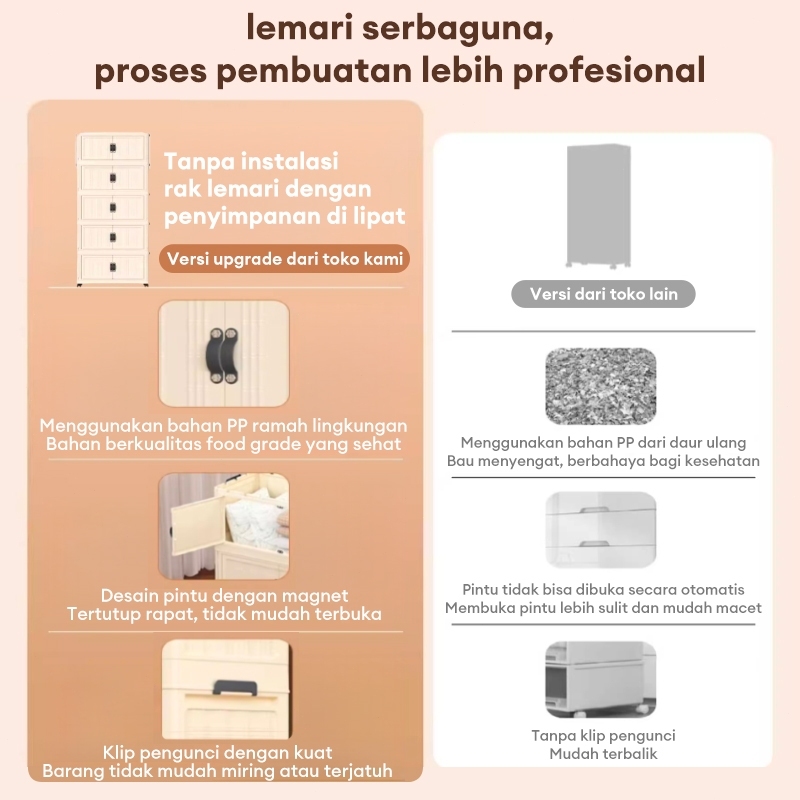 lemari serbaguna,
proses pembuatan lebih profesional

Tanpa instalasi
rak lemari dengan
penyimpanan di lipat

Versi upgrade dari toko kami

Menggunakan bahan PP ramah lingkungan
Bahan berkualitas food grade yang sehat

Desain pintu dengan magnet
Tertutup rapat, tidak mudah terbuka

Klip pengunci dengan kuat
Barang tidak mudah miring atau terjatuh

Versi dari toko lain

Menggunakan bahan PP dari daur ulang
Bau menyengat, berbahaya bagi kesehatan

Pintu tidak bisa dibuka secara otomatis
Membuka pintu lebih sulit dan mudah macet

Tanpa klip pengunci
Mudah terbalik