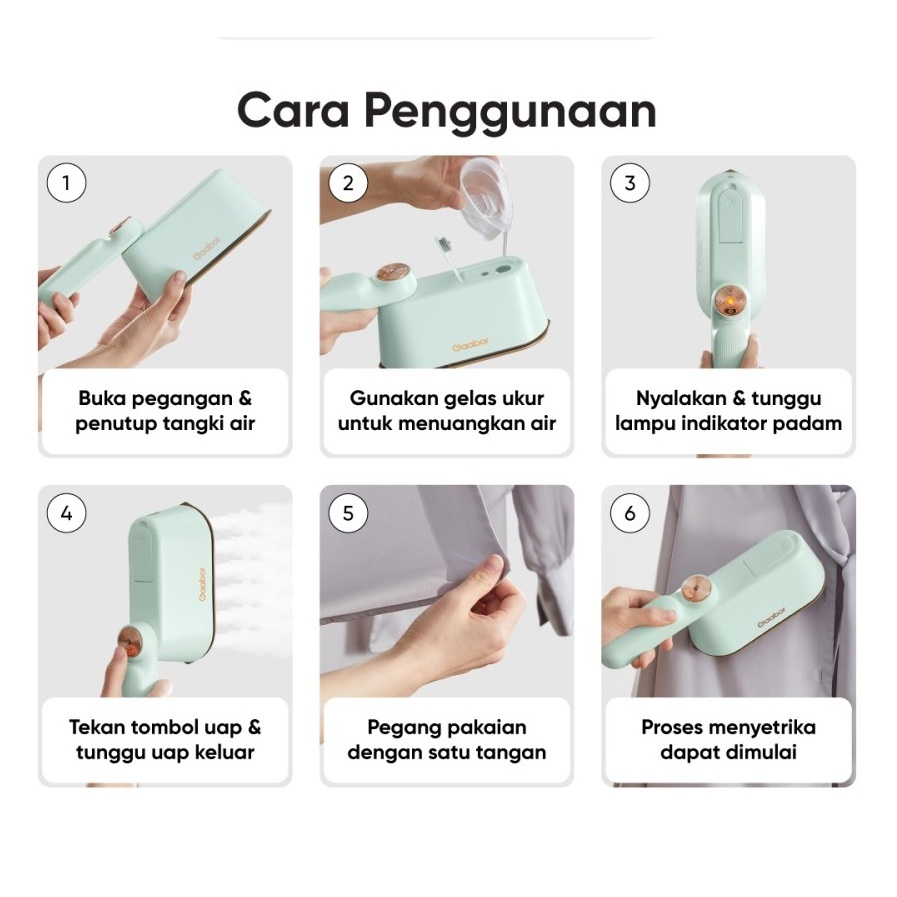 Cara Penggunaan

1
Gaabor
Buka pegangan & penutup tangki air

2
Gaabor
Gunakan gelas ukur untuk menuangkan air

3
Nyalakan & tunggu lampu indikator padam

4
Gaabor
Tekan tombol uap & tunggu uap keluar

5
Pegang pakaian dengan satu tangan

6
Gaabor
Proses menyetrika dapat dimulai