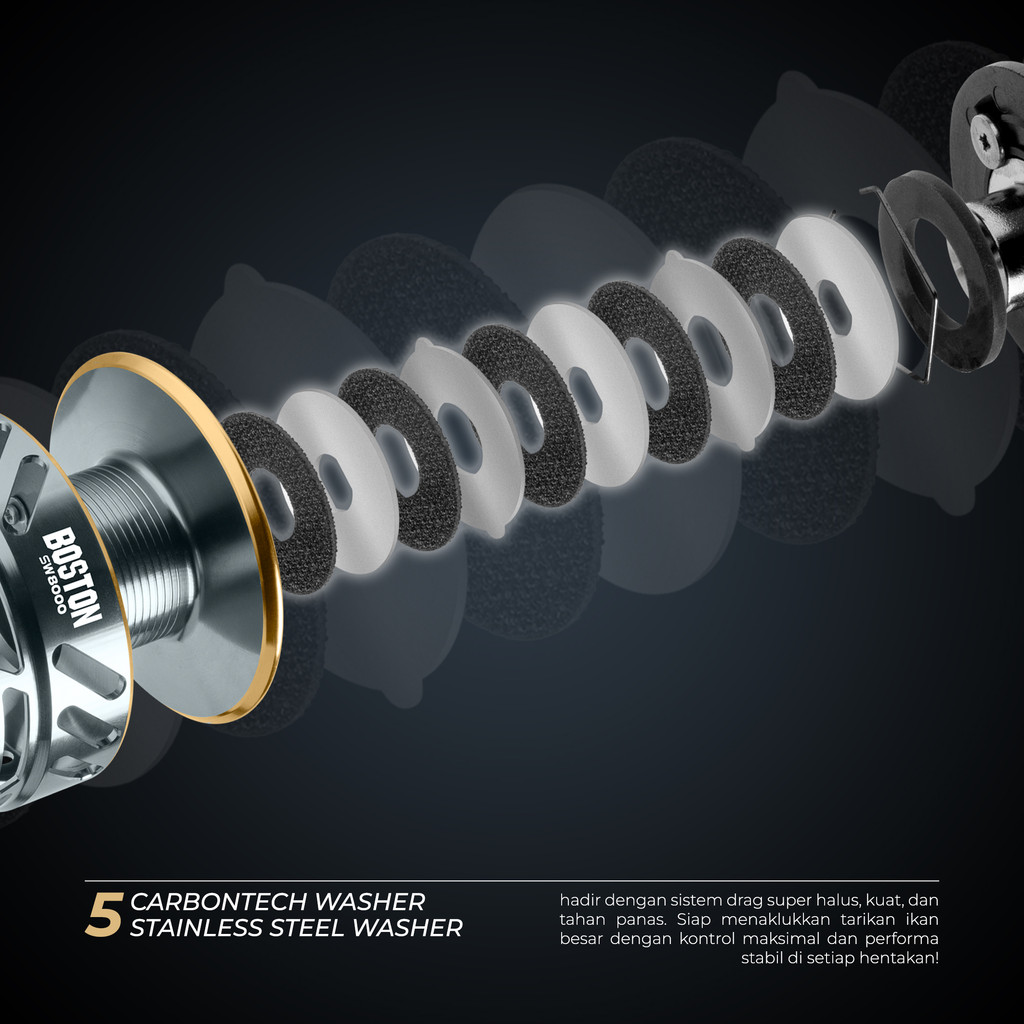 BOSTON
SW8000

5 CARBONTECH WASHER
STAINLESS STEEL WASHER

hadir dengan sistem drag super halus, kuat, dan tahan panas. Siap menaklukkan tarikan ikan besar dengan kontrol maksimal dan performa stabil di setiap hentakan!