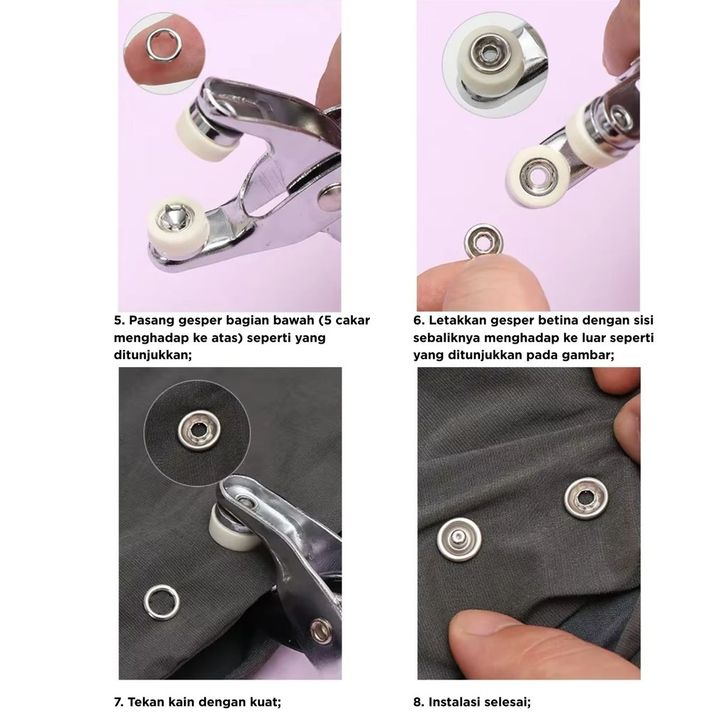 5. Pasang gesper bagian bawah (5 cakar menghadap ke atas) seperti yang ditunjukkan;

6. Letakkan gesper betina dengan sisi sebaliknya menghadap ke luar seperti yang ditunjukkan pada gambar;

7. Tekan kain dengan kuat;

8. Instalasi selesai;