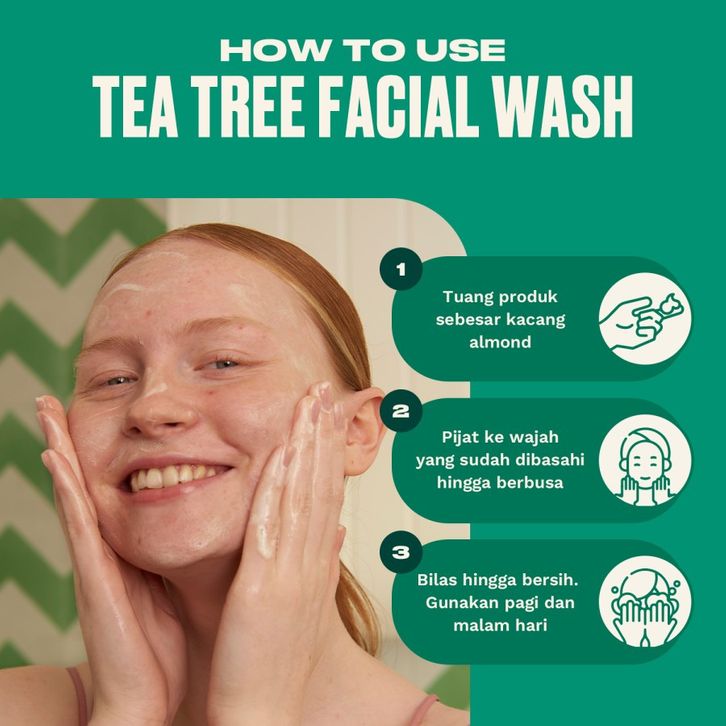 HOW TO USE
TEA TREE FACIAL WASH

1
Tuang produk sebesar kacang almond

2
Pijat ke wajah yang sudah dibasahi hingga berbusa

3
Bilas hingga bersih. Gunakan pagi dan malam hari