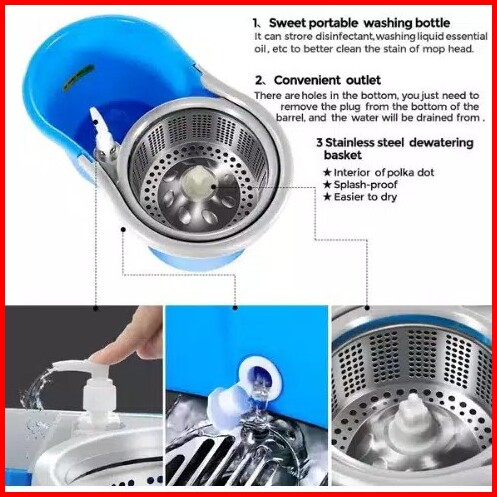 1、Sweet portable washing bottle
It can strore disinfectant,washing liquid essential oil, etc to better clean the stain of mop head.

2、Convenient outlet
There are holes in the bottom, you just need to remove the plug from the bottom of the barrel, and the water will be drained from .

3 Stainless steel dewatering basket
★ Interior of polka dot
★ Splash-proof
★ Easier to dry