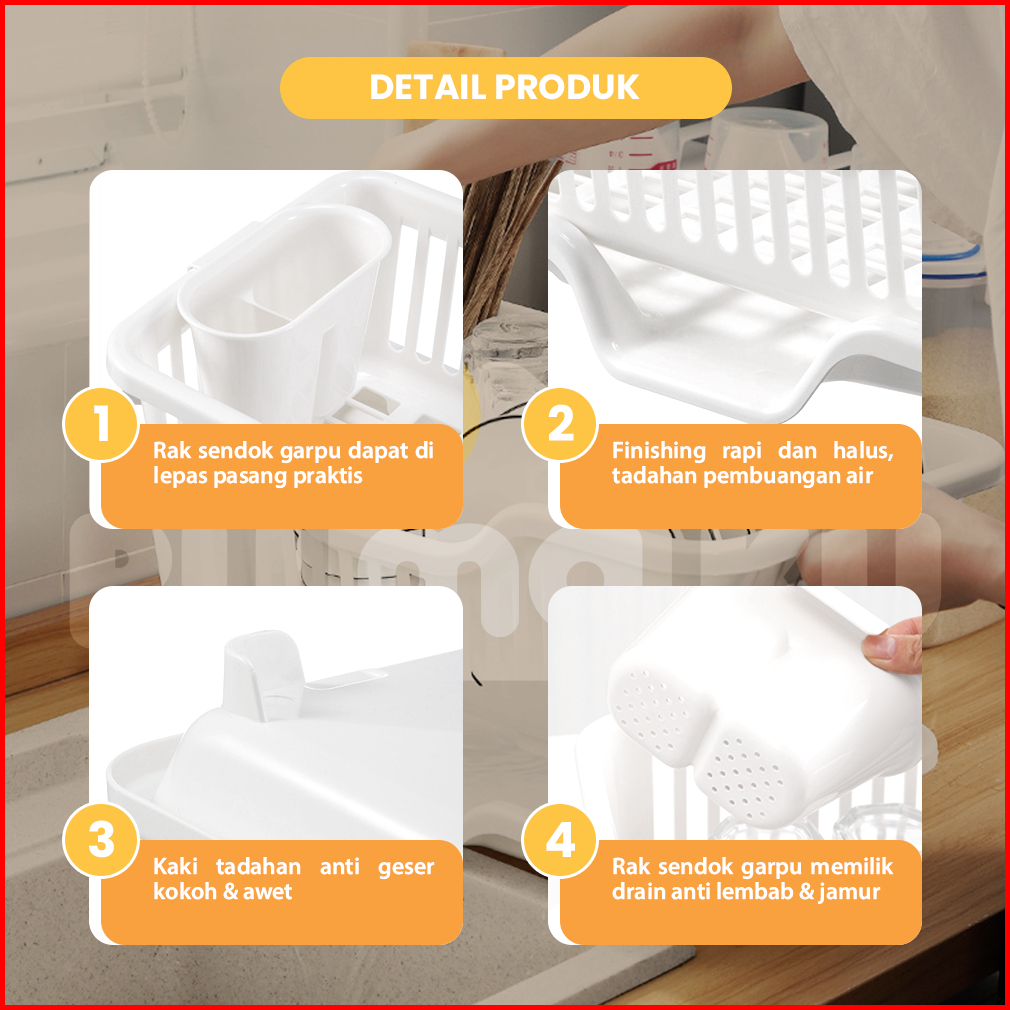 DETAIL PRODUK

1
Rak sendok garpu dapat di lepas pasang praktis

2
Finishing rapi dan halus, tadahan pembuangan air

3
Kaki tadahan anti geser kokoh & awet

4
Rak sendok garpu memilik drain anti lembab & jamur