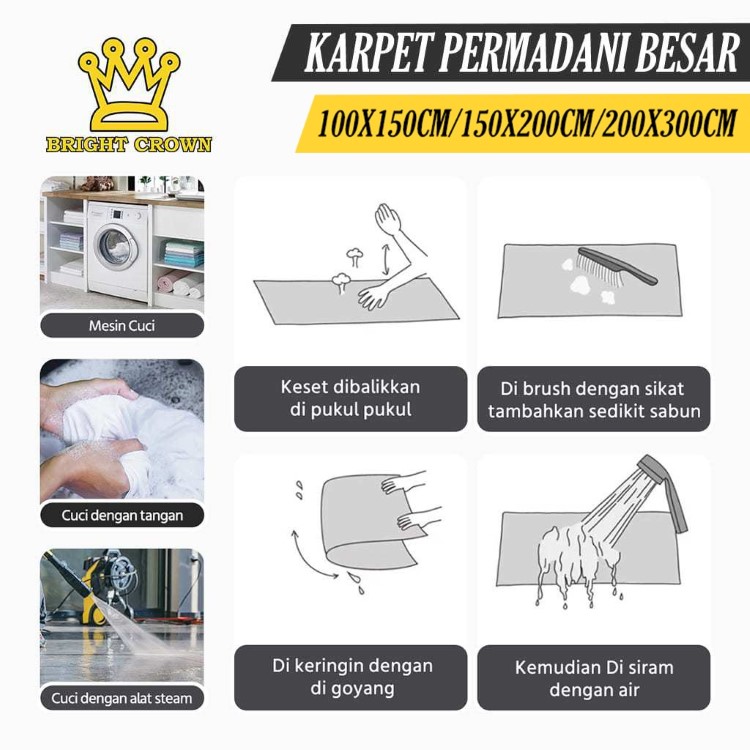 BRIGHT CROWN

KARPET PERMADANI BESAR

100X150CM/150X200CM/200X300CM

Mesin Cuci

Cuci dengan tangan

Cuci dengan alat steam

Keset dibalikkan di pukul pukul

Di brush dengan sikat tambahkan sedikit sabun

Di keringin dengan di goyang

Kemudian Di siram dengan air