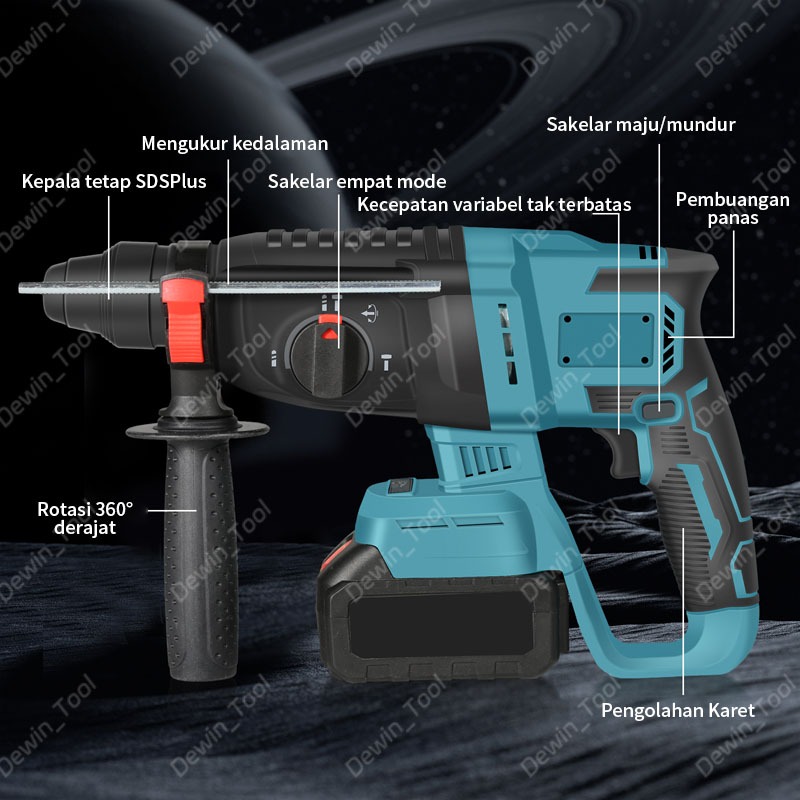 Sakelar maju/mundur

Mengukur kedalaman

Kepala tetap SDSPlus

Sakelar empat mode

Kecepatan variabel tak terbatas

Pembuangan panas

Rotasi 360° derajat

Pengolahan Karet

Dewin_Tool