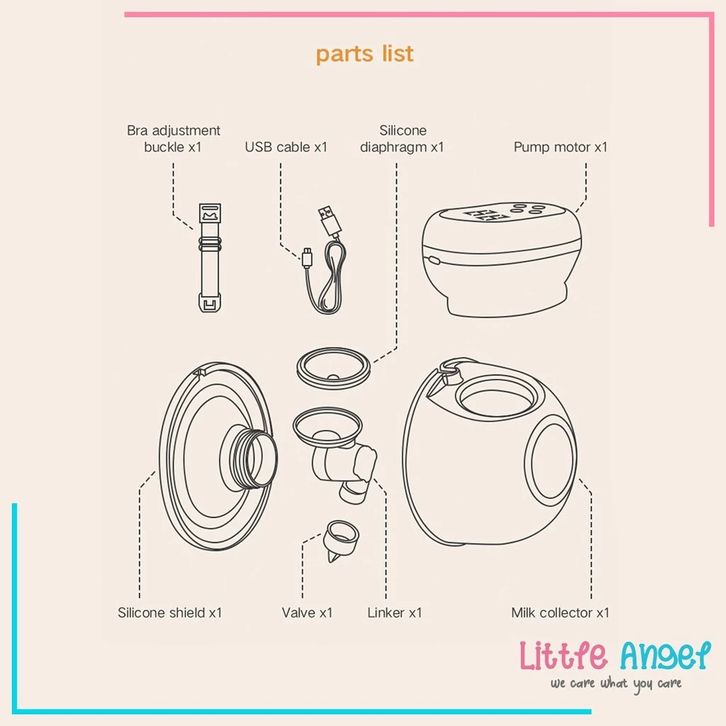 parts list

Bra adjustment buckle x1

USB cable x1

Silicone diaphragm x1

Pump motor x1

Silicone shield x1

Valve x1

Linker x1

Milk collector x1

Little Angel
we care what you care