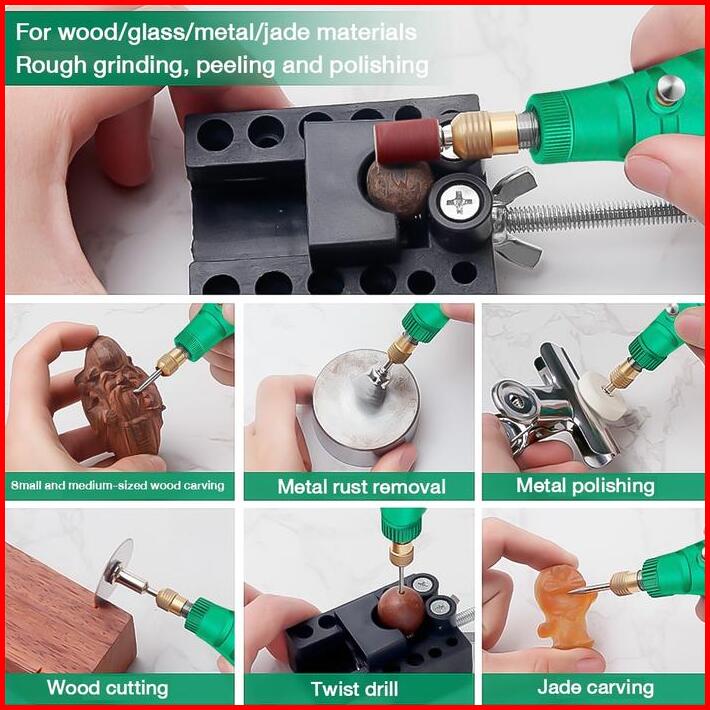 For wood/glass/metal/jade materials
Rough grinding, peeling and polishing

Small and medium-sized wood carving

Metal rust removal

Metal polishing

Wood cutting

Twist drill

Jade carving