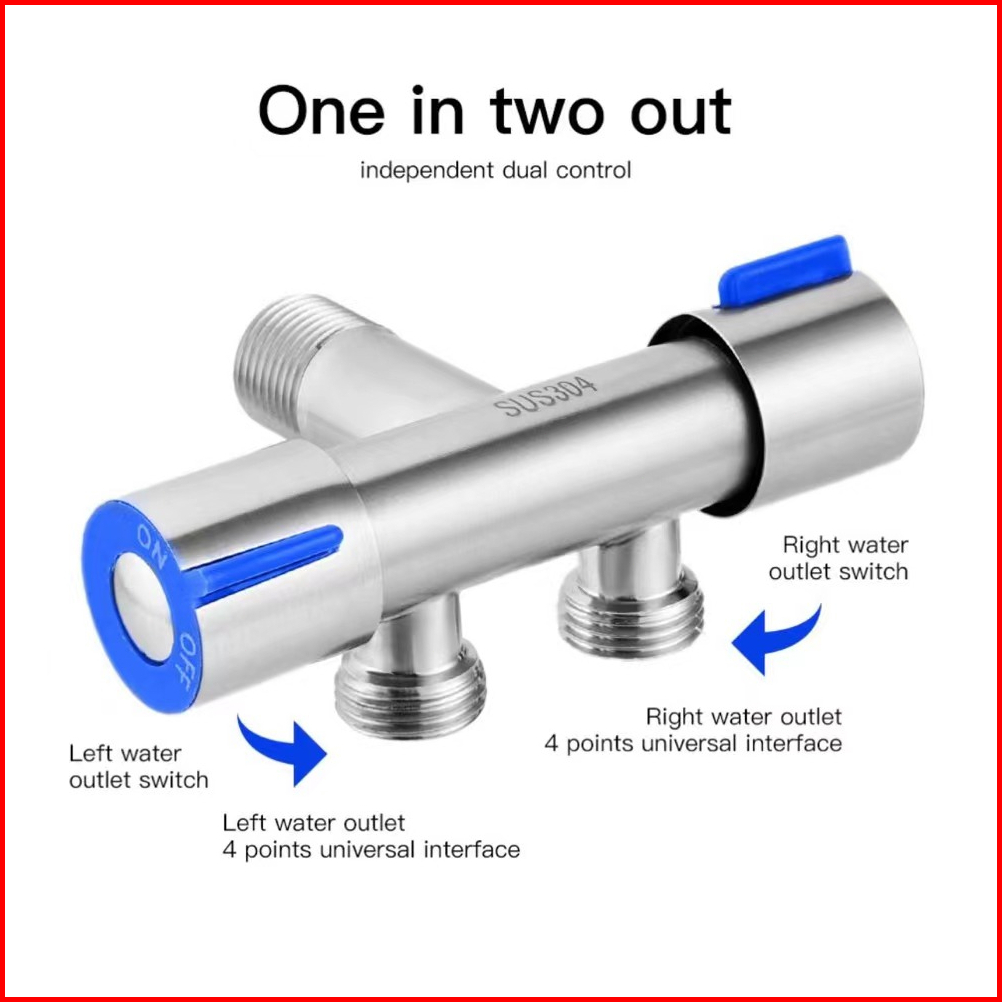 One in two out

independent dual control

SUS304

ON

OFF

Right water outlet switch

Right water outlet
4 points universal interface

Left water outlet switch

Left water outlet
4 points universal interface