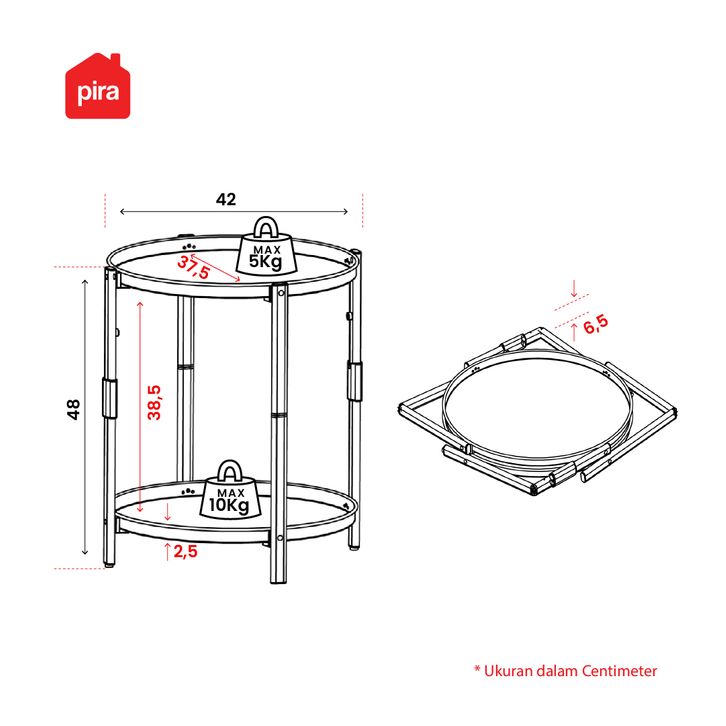 pira

42

MAX
5Kg

37,5

48

38,5

MAX
10Kg

2,5

6,5

* Ukuran dalam Centimeter