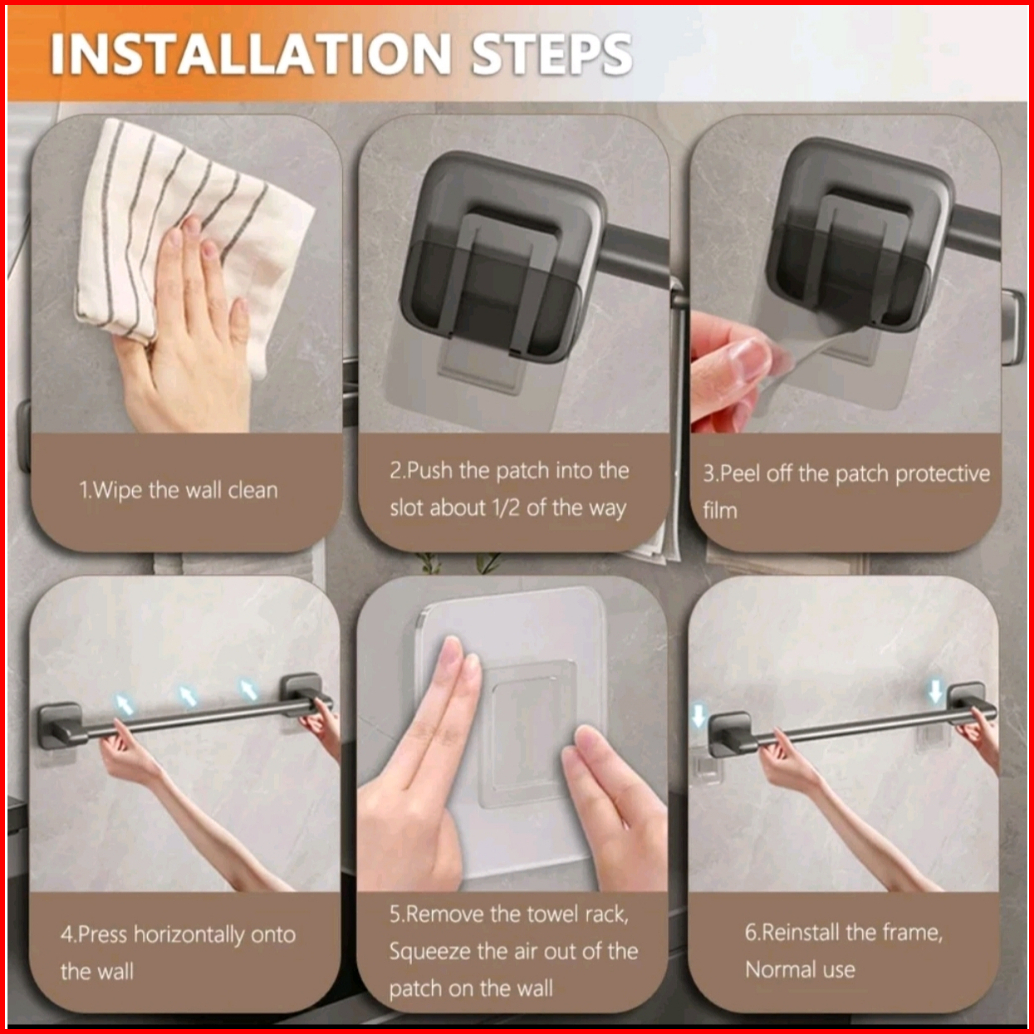 INSTALLATION STEPS

1.Wipe the wall clean

2.Push the patch into the slot about 1/2 of the way

3.Peel off the patch protective film

4.Press horizontally onto the wall

5.Remove the towel rack, Squeeze the air out of the patch on the wall

6.Reinstall the frame, Normal use