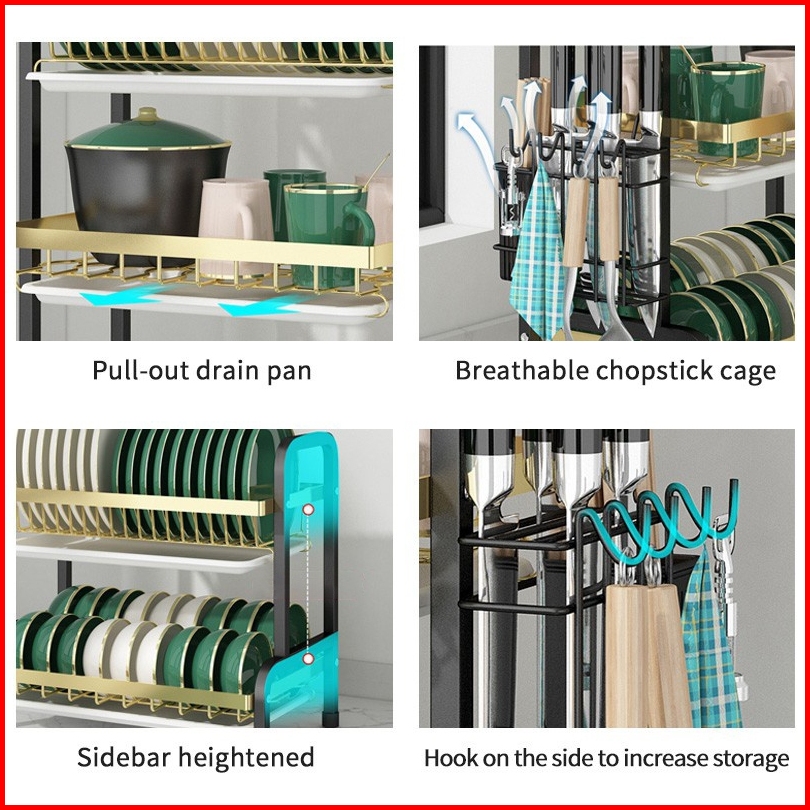 Pull-out drain pan

Breathable chopstick cage

Sidebar heightened

Hook on the side to increase storage