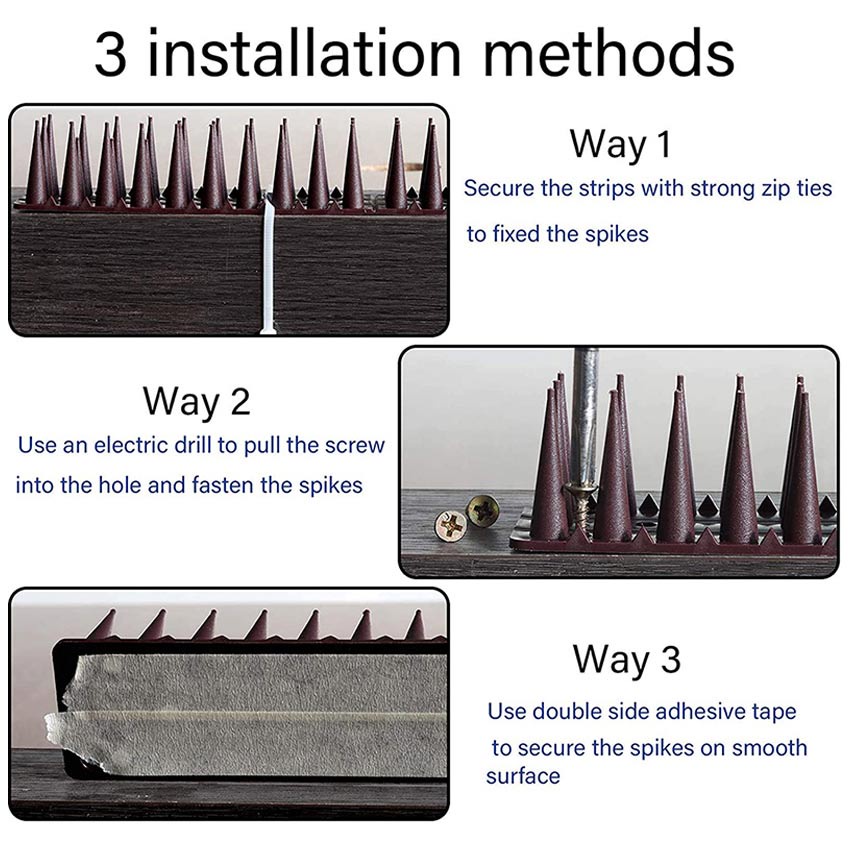 3 installation methods

Way 1

Secure the strips with strong zip ties to fixed the spikes

Way 2

Use an electric drill to pull the screw into the hole and fasten the spikes

Way 3

Use double side adhesive tape to secure the spikes on smooth surface