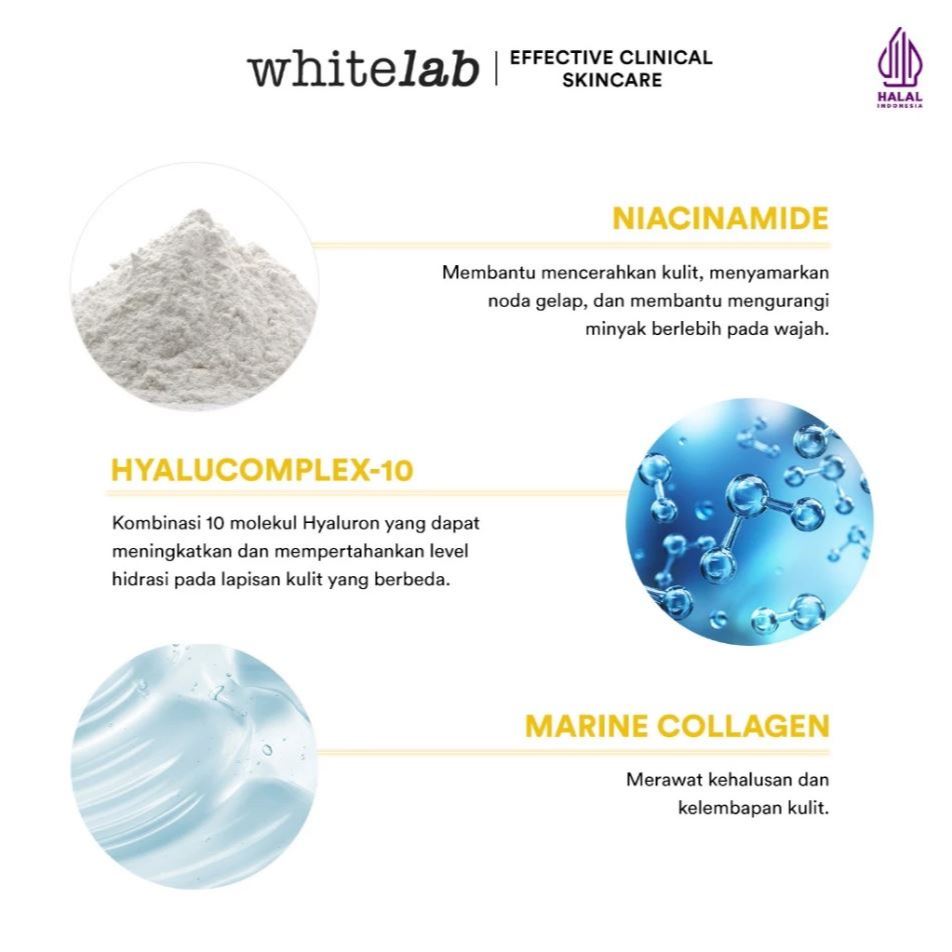 whitelab | EFFECTIVE CLINICAL SKINCARE

HALAL
INDONESIA

NIACINAMIDE

Membantu mencerahkan kulit, menyamarkan noda gelap, dan membantu mengurangi minyak berlebih pada wajah.

HYALUCOMPLEX-10

Kombinasi 10 molekul Hyaluron yang dapat meningkatkan dan mempertahankan level hidrasi pada lapisan kulit yang berbeda.

MARINE COLLAGEN

Merawat kehalusan dan kelembapan kulit.