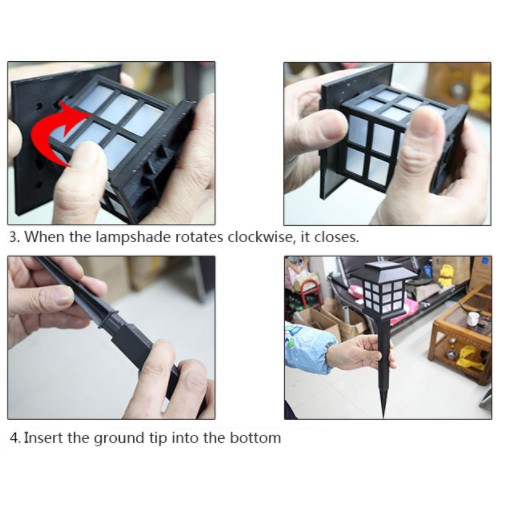 3. When the lampshade rotates clockwise, it closes.

4. Insert the ground tip into the bottom