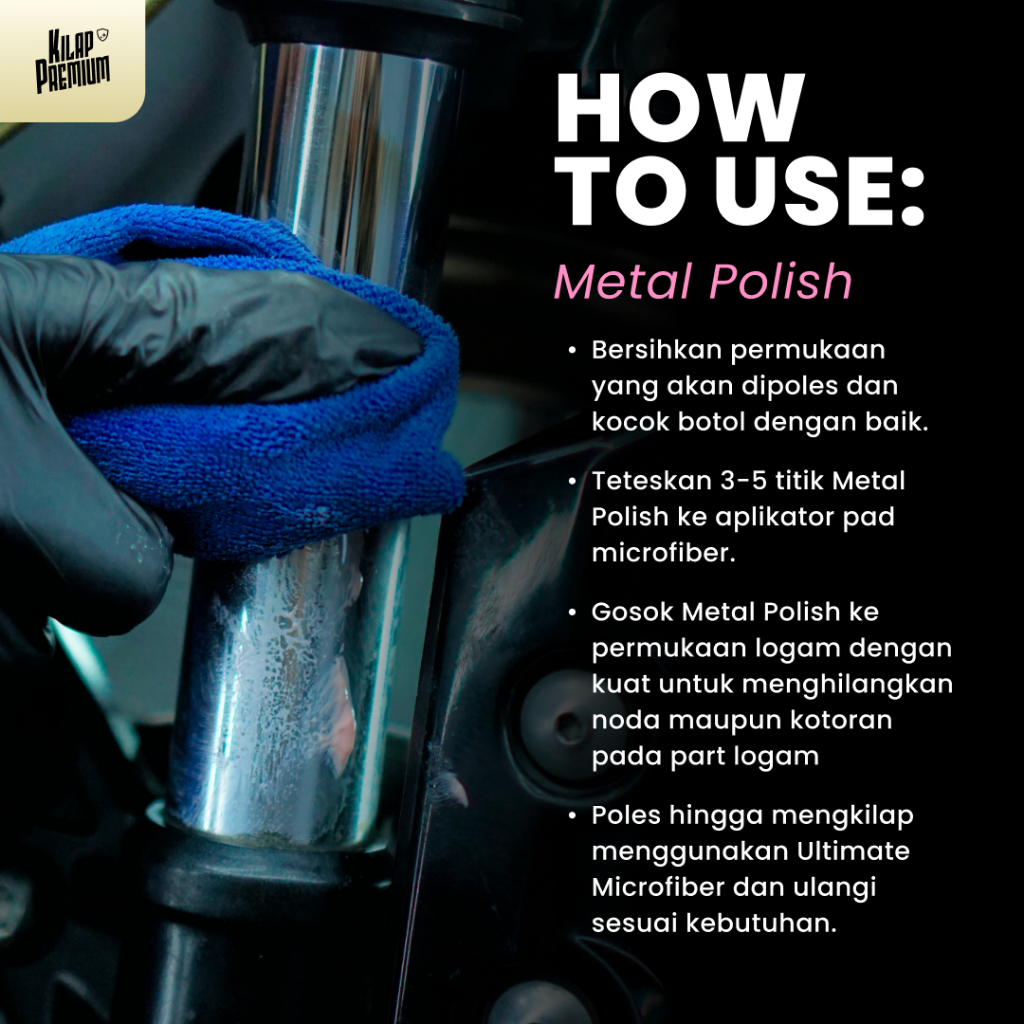 KILAP PREMIUM

HOW TO USE:

Metal Polish

• Bersihkan permukaan yang akan dipoles dan kocok botol dengan baik.

• Teteskan 3-5 titik Metal Polish ke aplikator pad microfiber.

• Gosok Metal Polish ke permukaan logam dengan kuat untuk menghilangkan noda maupun kotoran pada part logam

• Poles hingga mengkilap menggunakan Ultimate Microfiber dan ulangi sesuai kebutuhan.