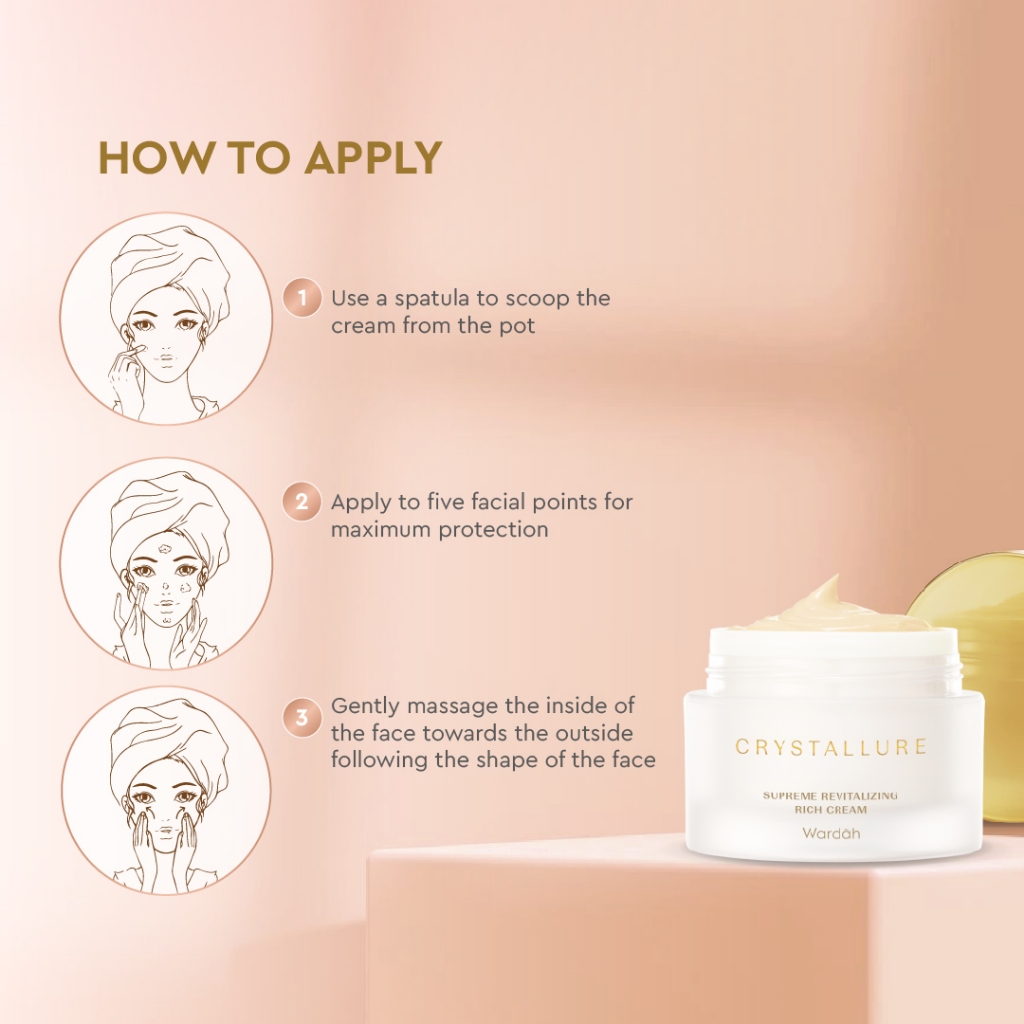 HOW TO APPLY

1 Use a spatula to scoop the cream from the pot

2 Apply to five facial points for maximum protection

3 Gently massage the inside of the face towards the outside following the shape of the face

CRYSTALLURE

SUPREME REVITALIZING RICH CREAM

Wardah