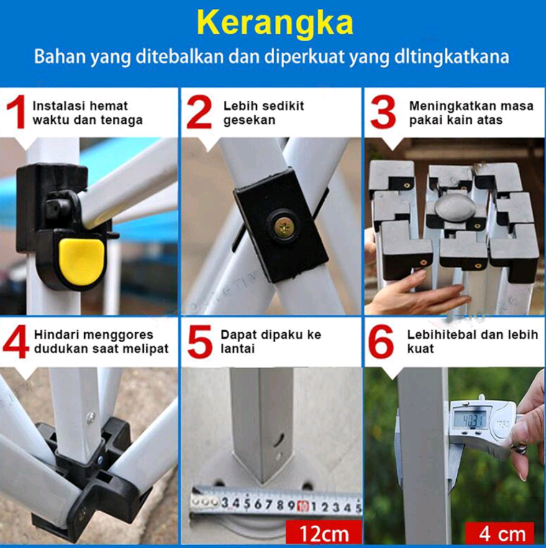 Kerangka

Bahan yang ditebalkan dan diperkuat yang dltingkatkana

1 Instalasi hemat waktu dan tenaga

2 Lebih sedikit gesekan

3 Meningkatkan masa pakai kain atas

4 Hindari menggores dudukan saat melipat

5 Dapat dipaku ke lantai

6 Lebihitebal dan lebih kuat

3 4 5 6 7 8 9 10 1 2 3 4 5

12cm

40.31

4 cm