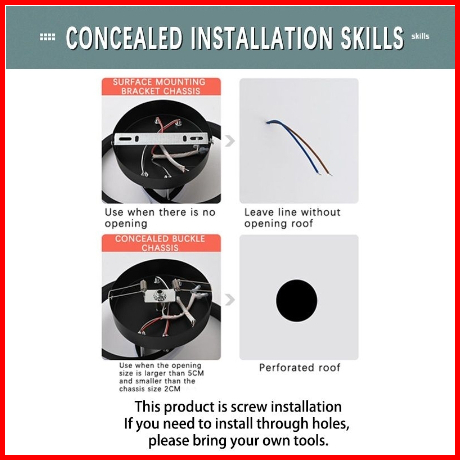 CONCEALED INSTALLATION SKILLS skills

SURFACE MOUNTING BRACKET CHASSIS

Use when there is no opening

Leave line without opening roof

CONCEALED BUCKLE CHASSIS

Use when the opening size is larger than 5CM and smaller than the chassis size 2CM

Perforated roof

This product is screw installation
If you need to install through holes, please bring your own tools.